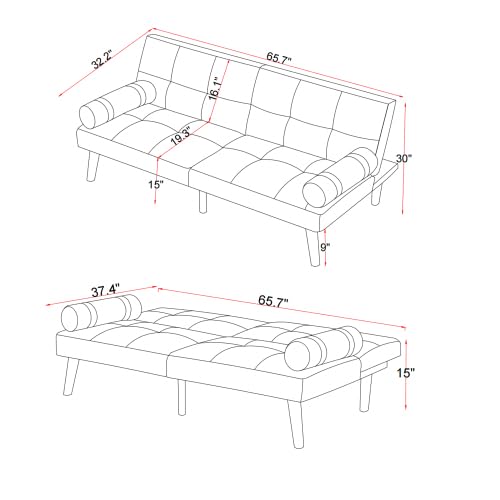 32.2"
65.7"
16.1"
19.3"
30"
15"
9"
37.4"
65.7"
15"