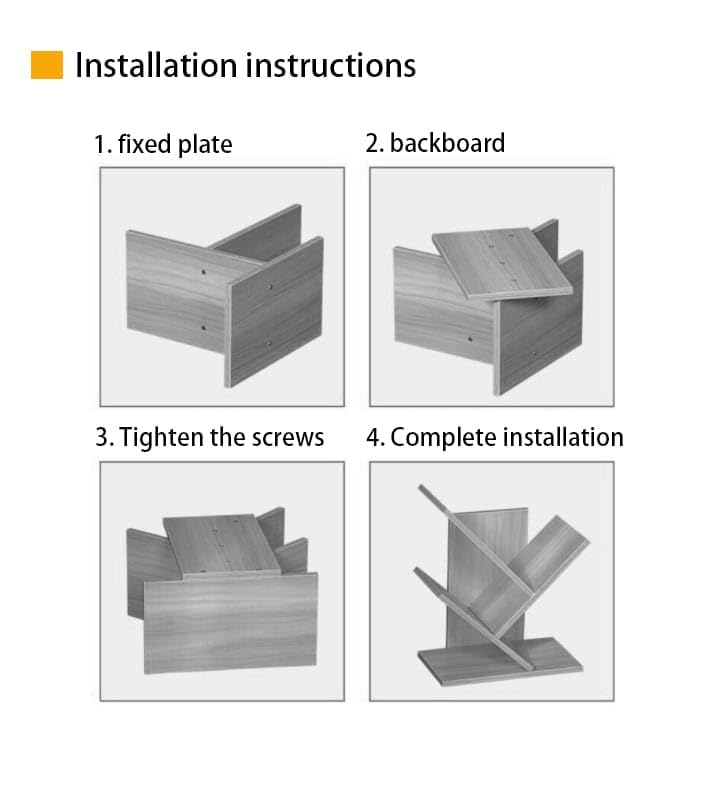 Installation instructions

1. fixed plate

2. backboard

3. Tighten the screws

4. Complete installation