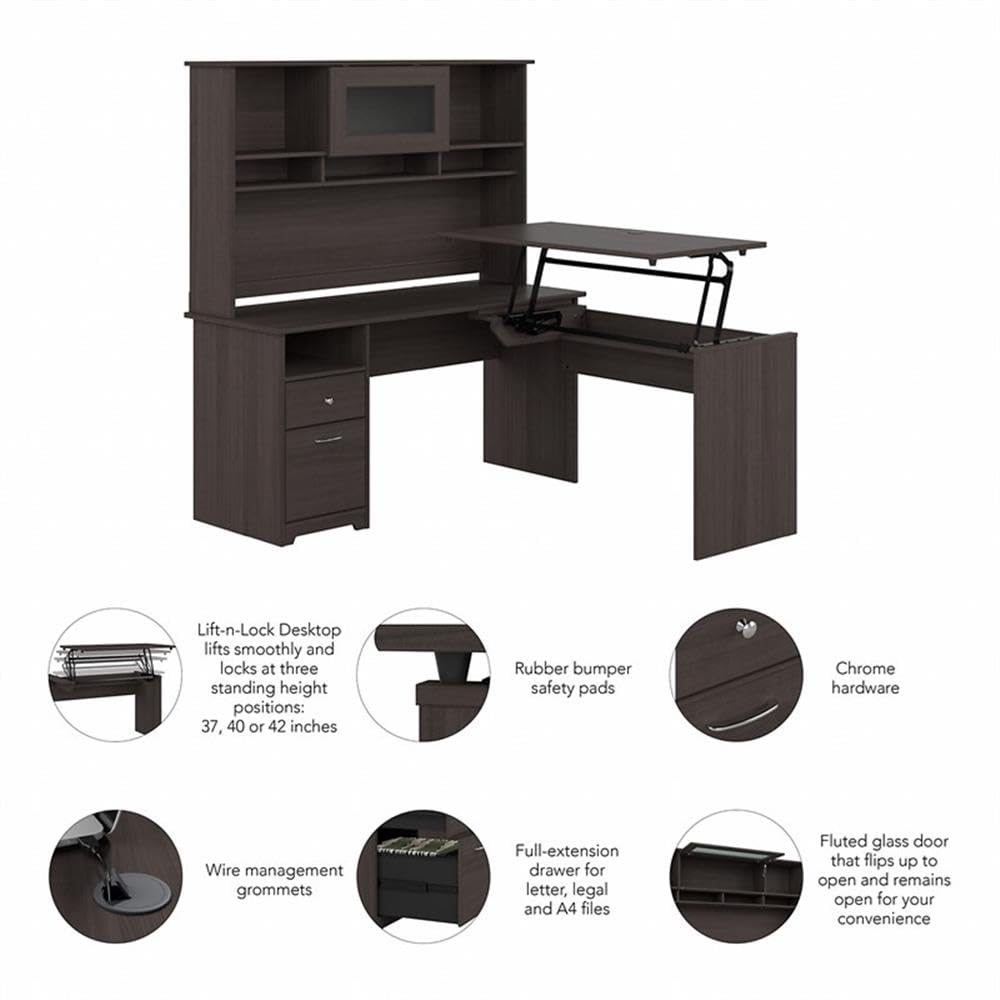 Lift-n-Lock Desktop lifts smoothly and locks at three standing height positions: 37, 40 or 42 inches

Rubber bumper safety pads

Chrome hardware

Wire management grommets

Full-extension drawer for letter, legal and A4 files

Fluted glass door that flips up to open and remains open for your convenience