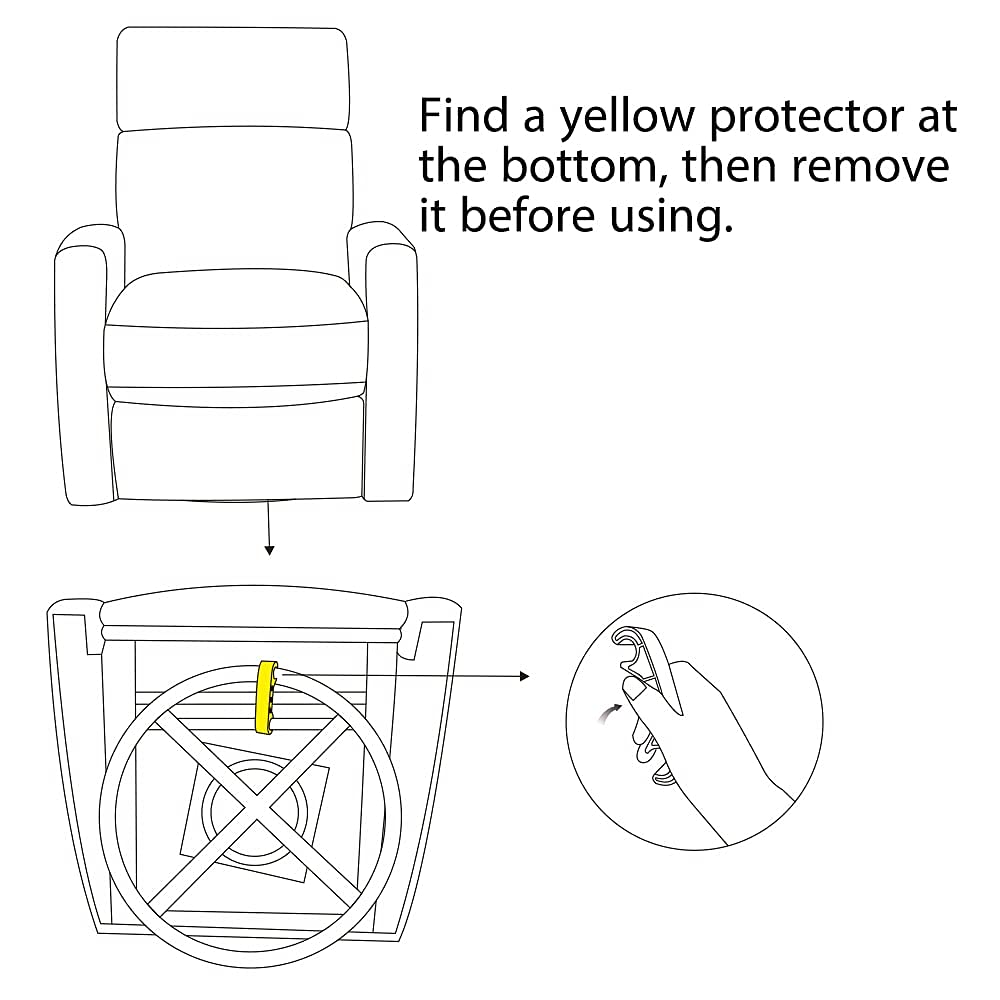 Find a yellow protector at the bottom, then remove it before using.