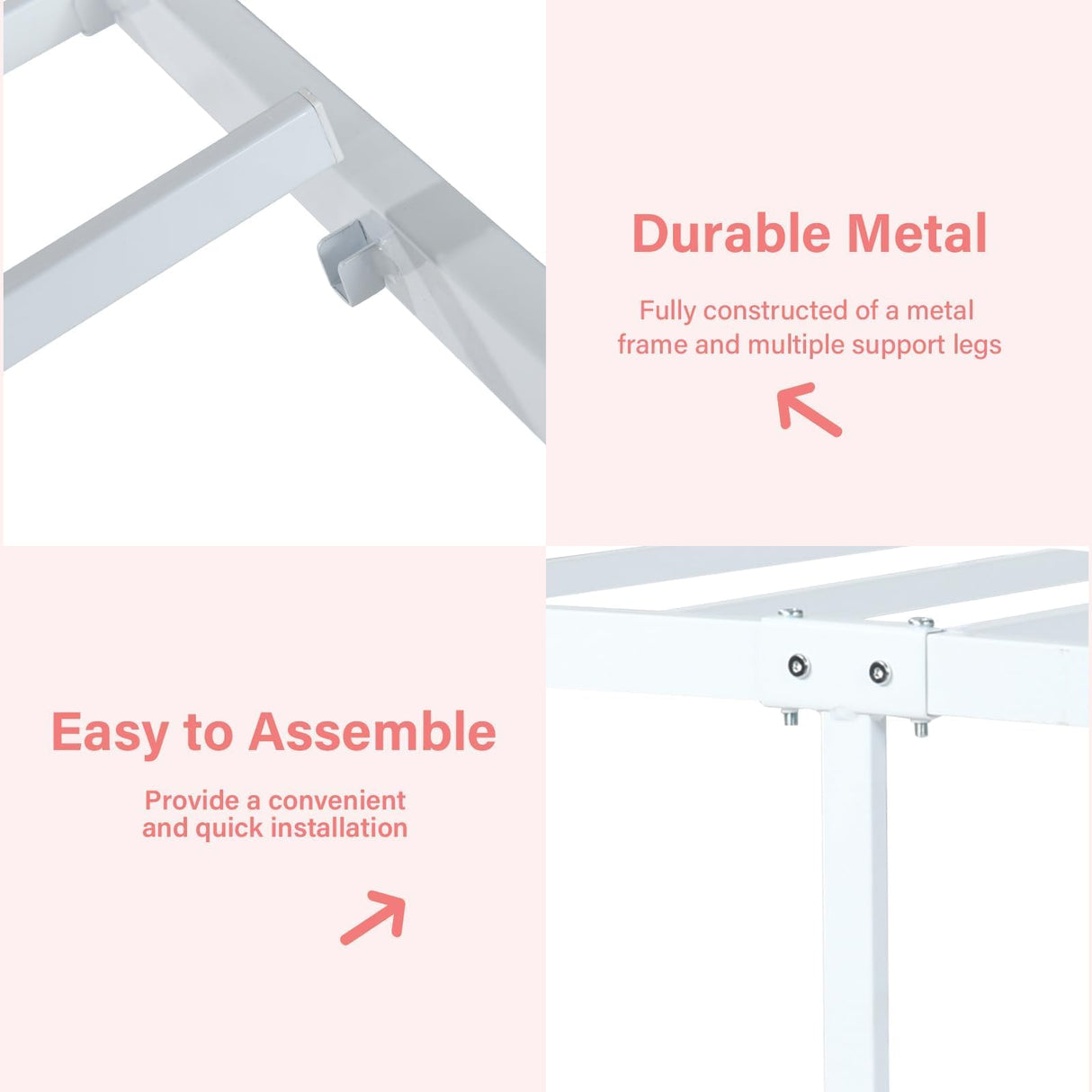 Durable Metal

Fully constructed of a metal frame and multiple support legs

Easy to Assemble

Provide a convenient and quick installation