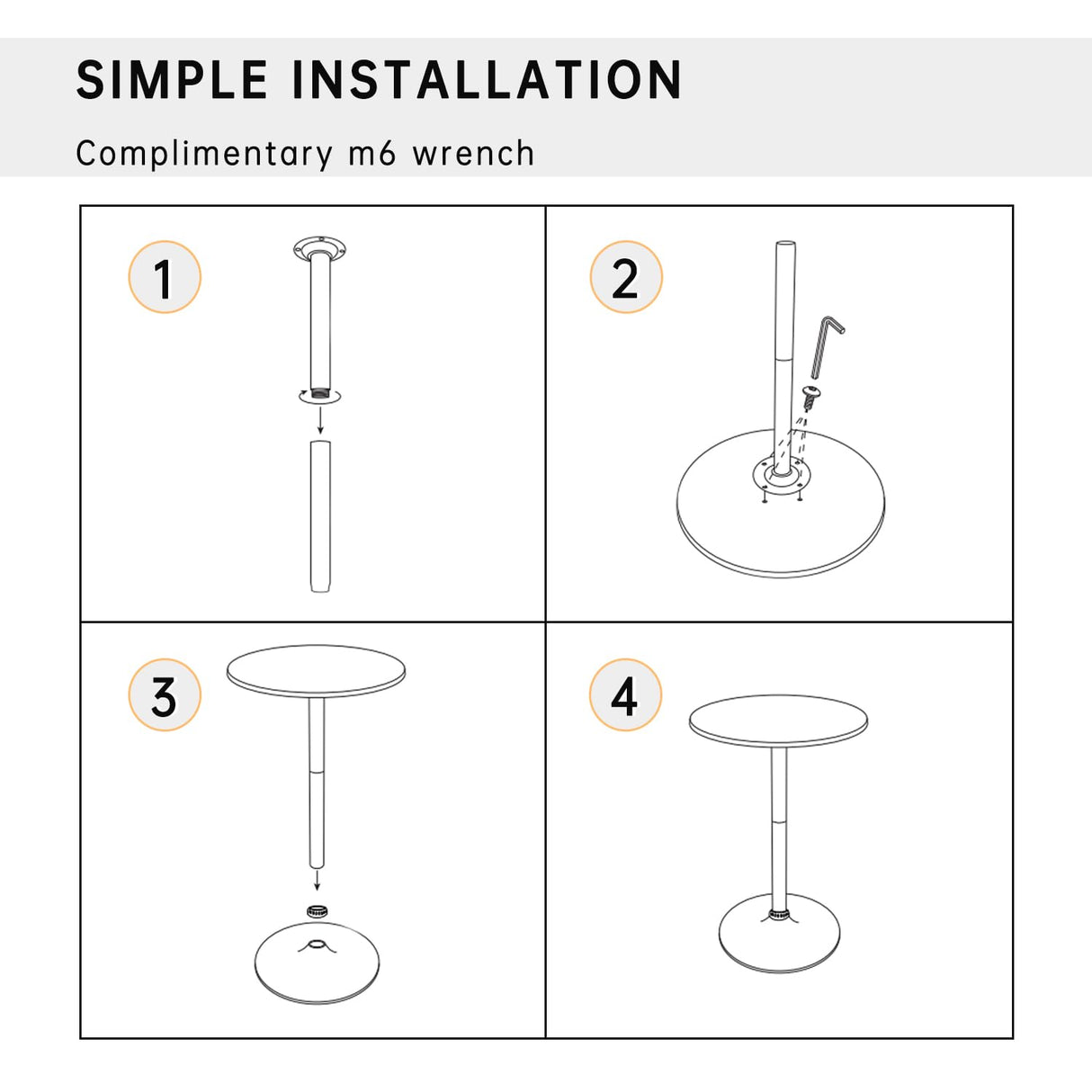 SIMPLE INSTALLATION

Complimentary m6 wrench

1

2

3

4