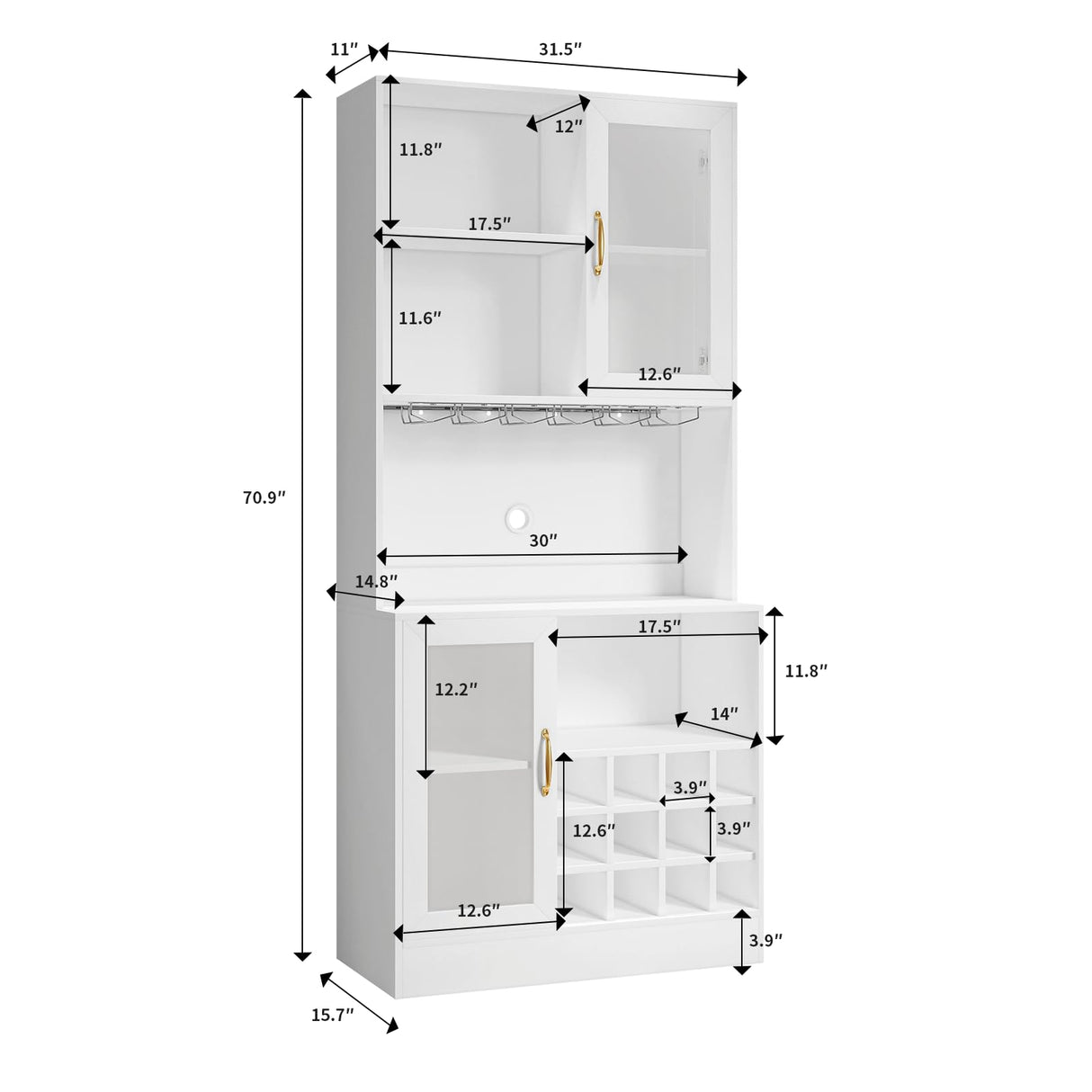 11″
31.5″
12″
11.8″
17.5″
11.6″
12.6″
70.9″
30″
14.8″
17.5″
11.8″
12.2″
14″
3.9″
12.6″
3.9″
12.6″
3.9″
15.7″