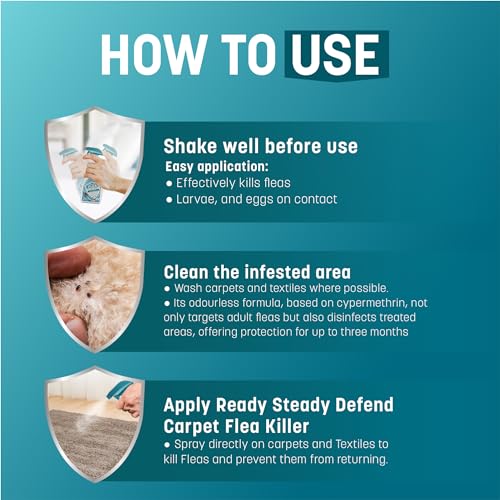 HOW TO USE

Shake well before use
Easy application:
● Effectively kills fleas
● Larvae, and eggs on contact

Clean the infested area
● Wash carpets and textiles where possible.
● Its odourless formula, based on cypermethrin, not only targets adult fleas but also disinfects treated areas, offering protection for up to three months

Apply Ready Steady Defend Carpet Flea Killer
● Spray directly on carpets and Textiles to kill Fleas and prevent them from returning.