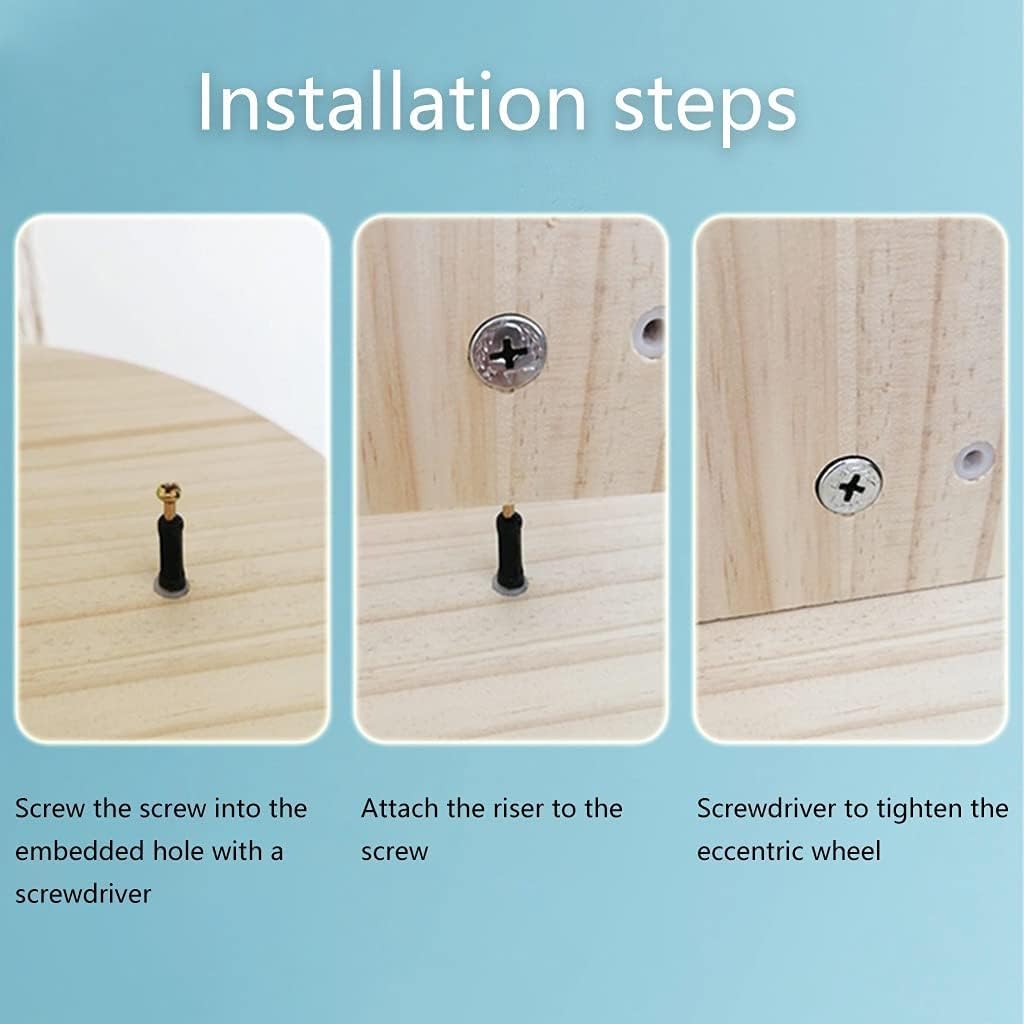 Installation steps

Screw the screw into the embedded hole with a screwdriver

Attach the riser to the screw

Screwdriver to tighten the eccentric wheel