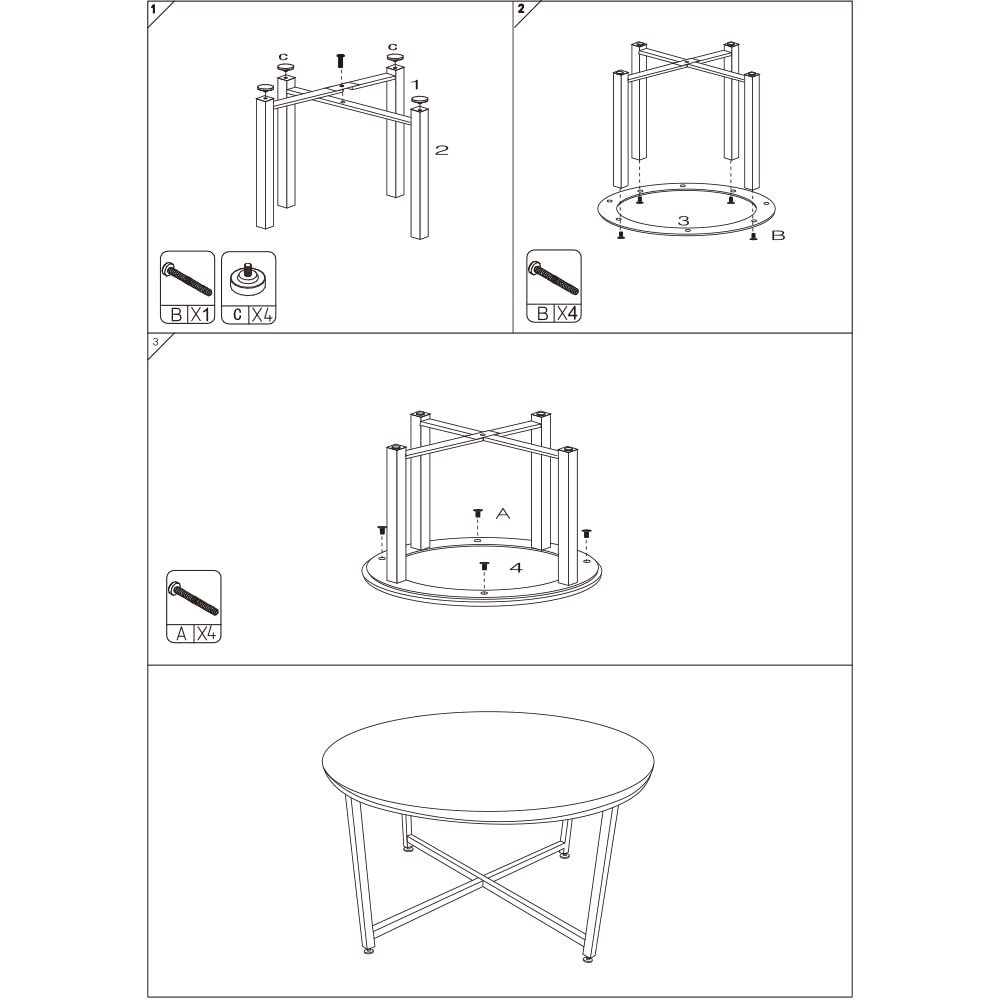 1

c
c
1
2

B X1
c X4

2

3
B

B X4

3

A
4

A X4