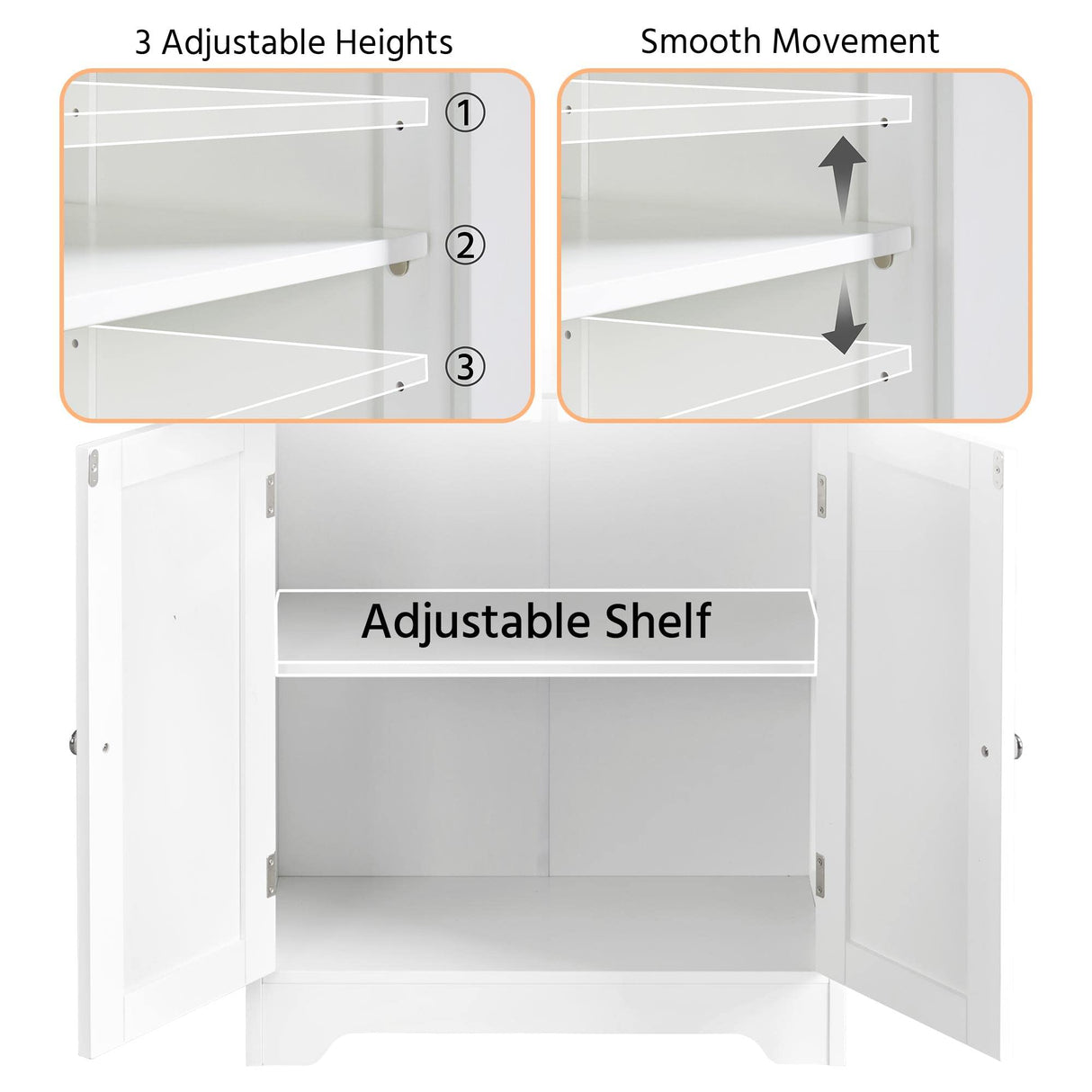 3 Adjustable Heights

①

②

③

Smooth Movement

Adjustable Shelf