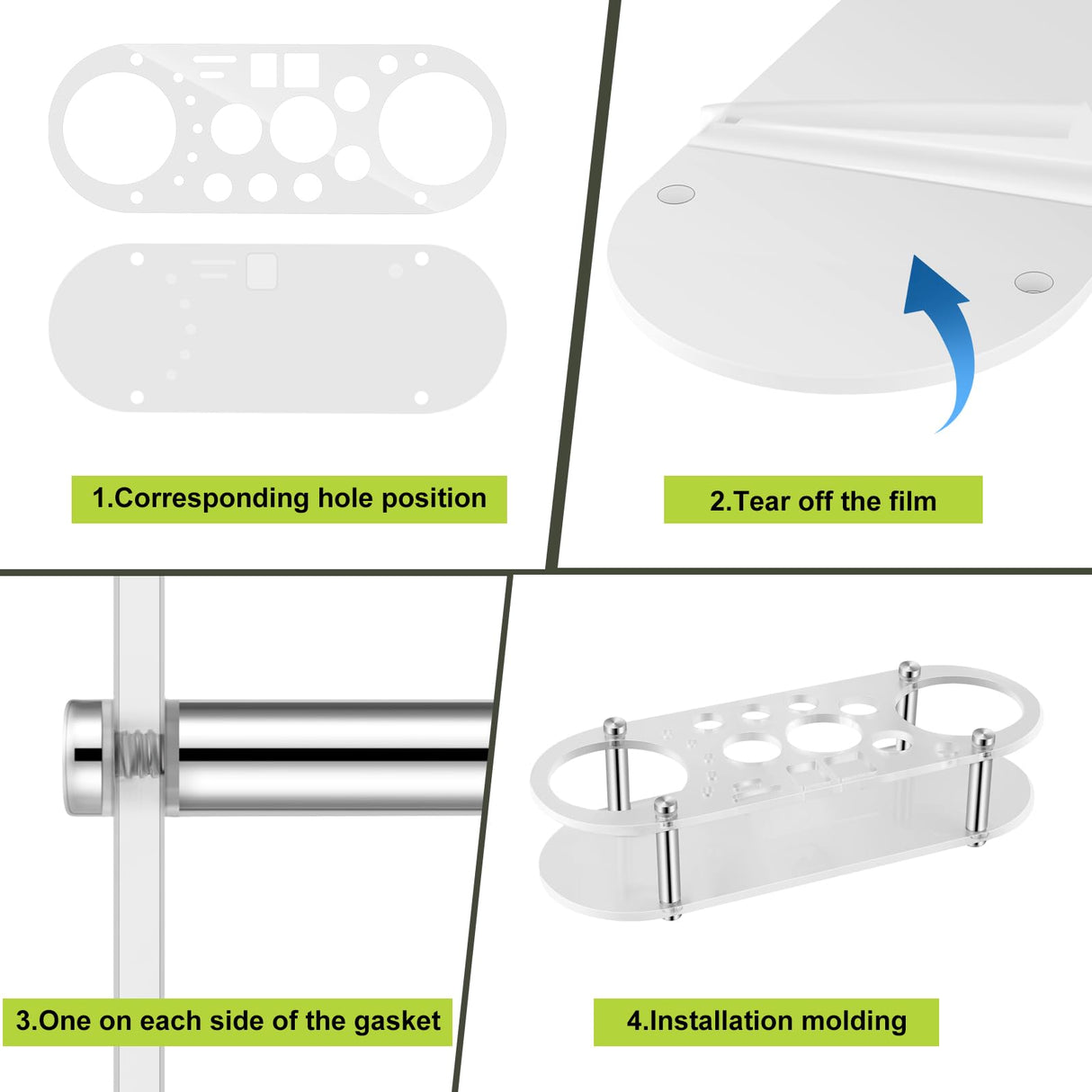 1.Corresponding hole position

2.Tear off the film

3.One on each side of the gasket

4.Installation molding