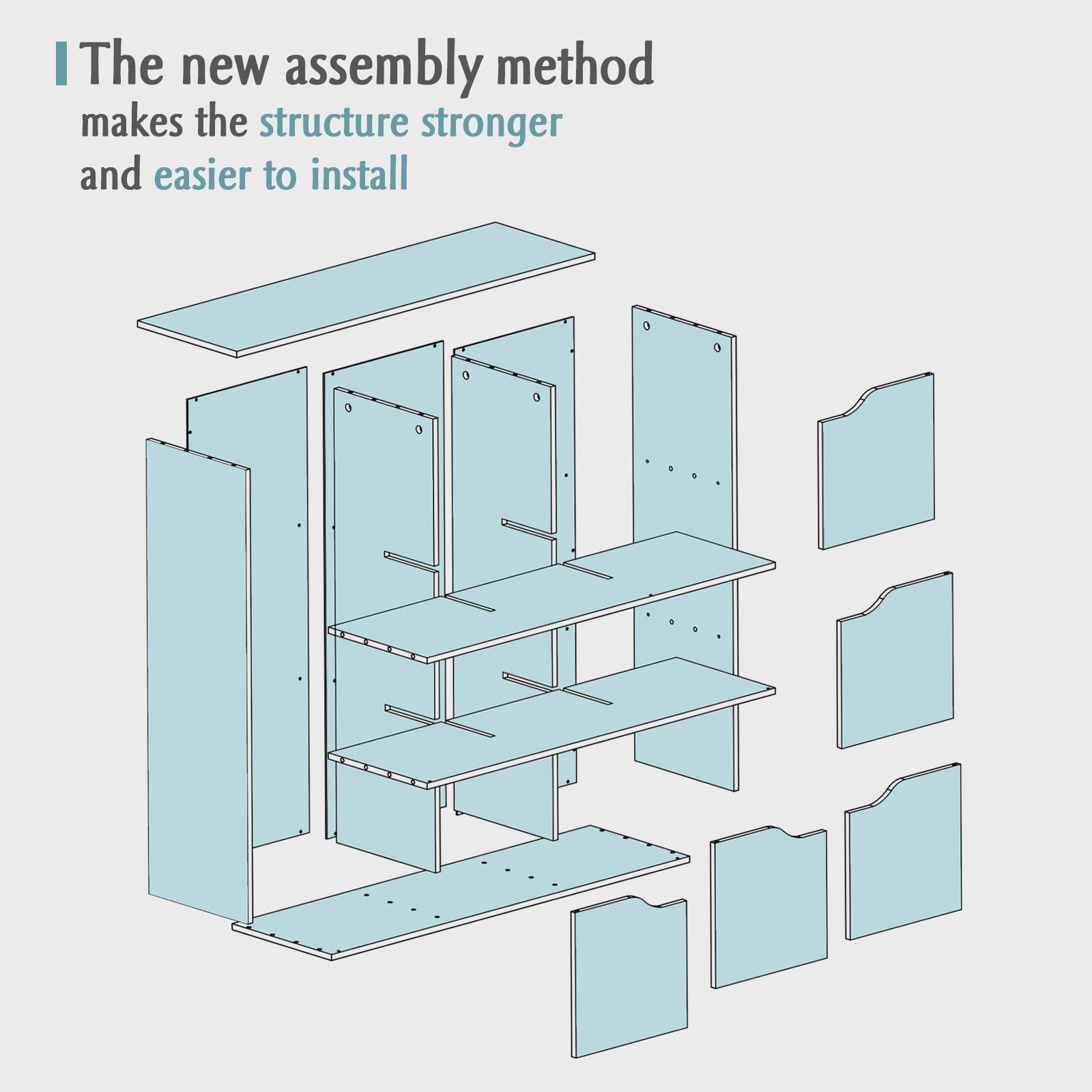 The new assembly method

makes the structure stronger and easier to install