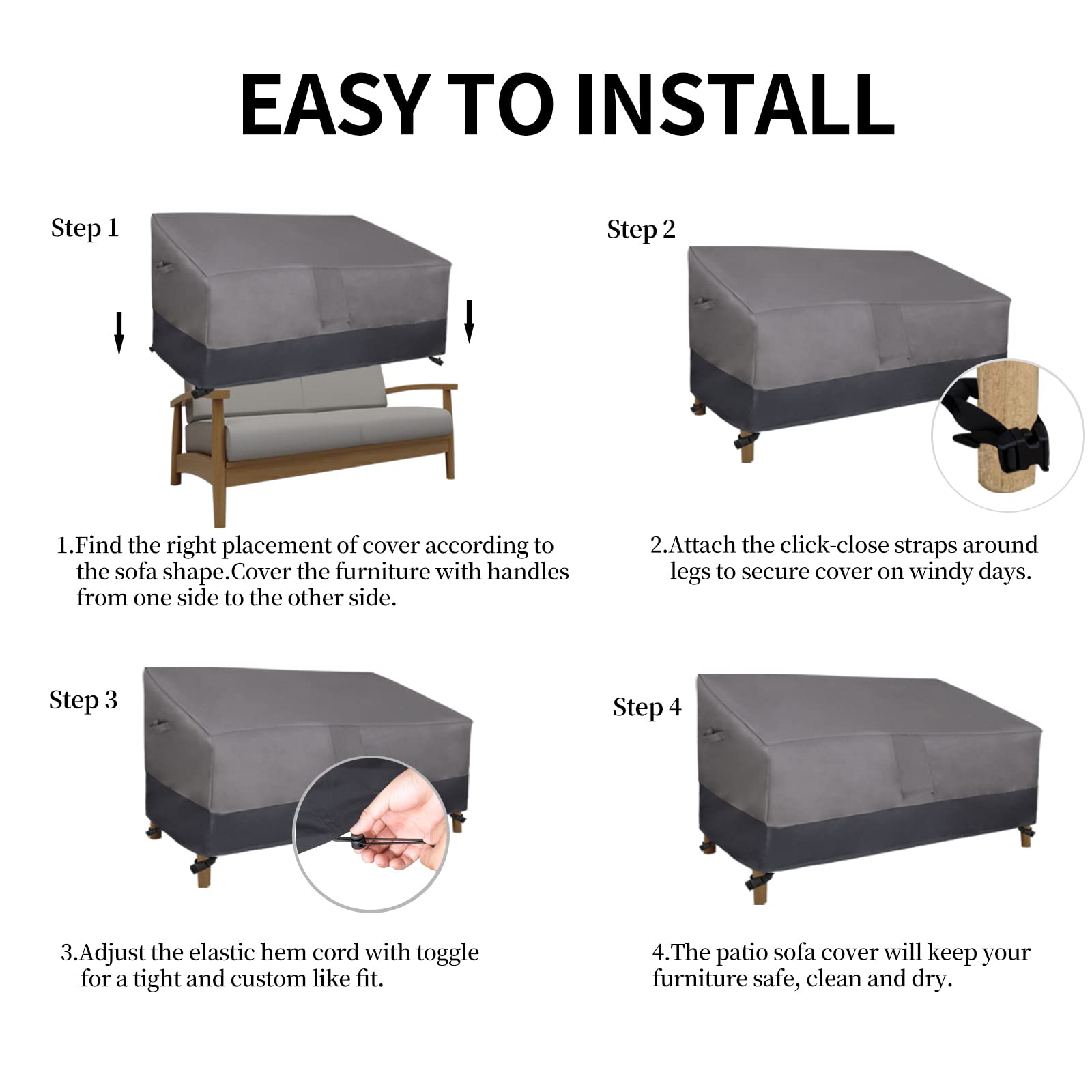 EASY TO INSTALL

Step 1

1.Find the right placement of cover according to the sofa shape.Cover the furniture with handles from one side to the other side.

Step 2

2.Attach the click-close straps around legs to secure cover on windy days.

Step 3

3.Adjust the elastic hem cord with toggle for a tight and custom like fit.

Step 4

4.The patio sofa cover will keep your furniture safe, clean and dry.