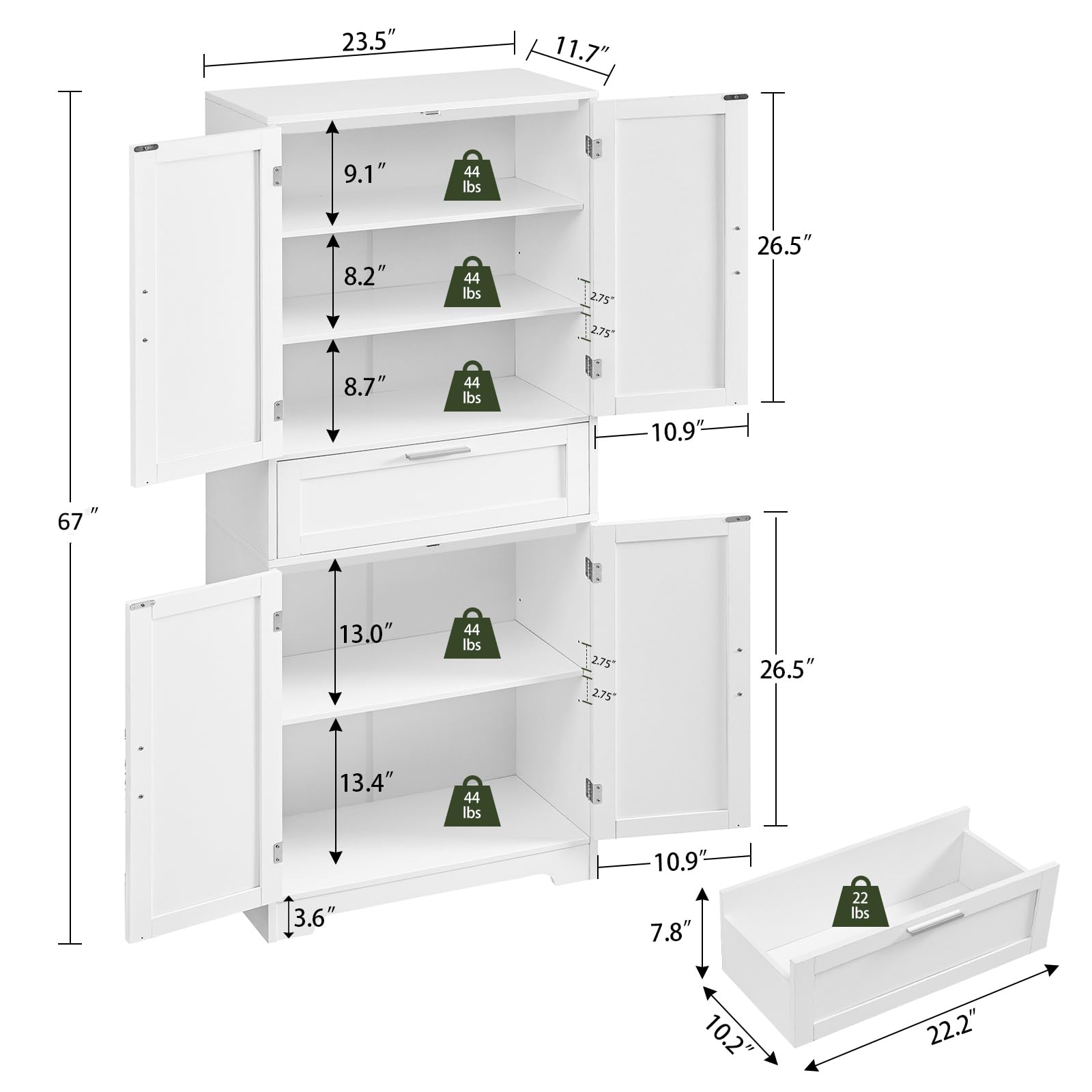 23.5″

11.7″

67 ″

9.1″

44 lbs

8.2″

44 lbs

2.75″

2.75″

8.7″

44 lbs

26.5″

10.9″

13.0″

44 lbs

2.75″

2.75″

13.4″

44 lbs

26.5″

10.9″

3.6″

22 lbs

7.8″

10.2″

22.2″