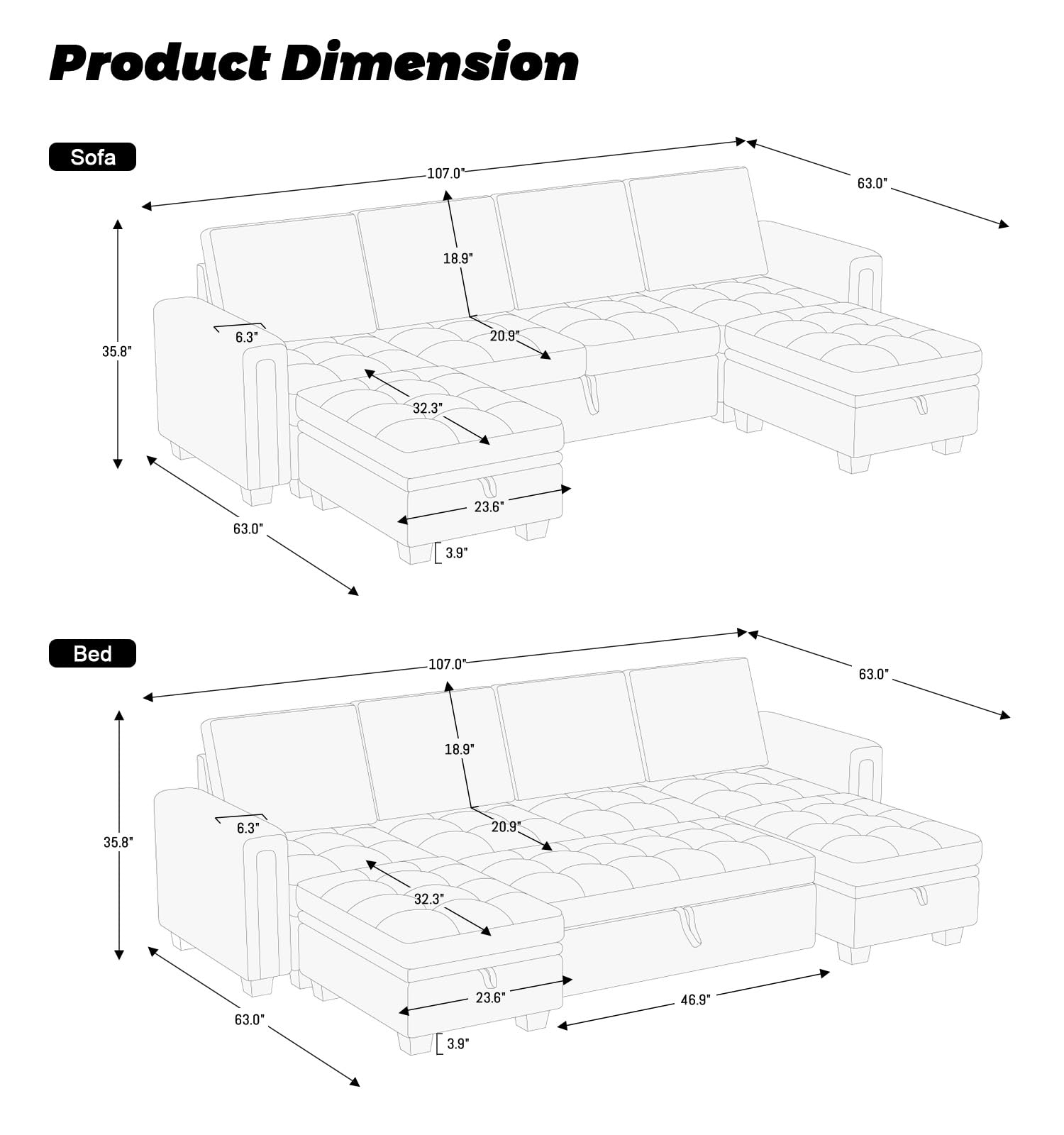 Product Dimension

Sofa

107.0"

63.0"

18.9"

35.8"

6.3"

20.9"

32.3"

23.6"

63.0"

3.9"

Bed

107.0"

63.0"

18.9"

35.8"

6.3"

20.9"

32.3"

23.6"

46.9"

63.0"

3.9"