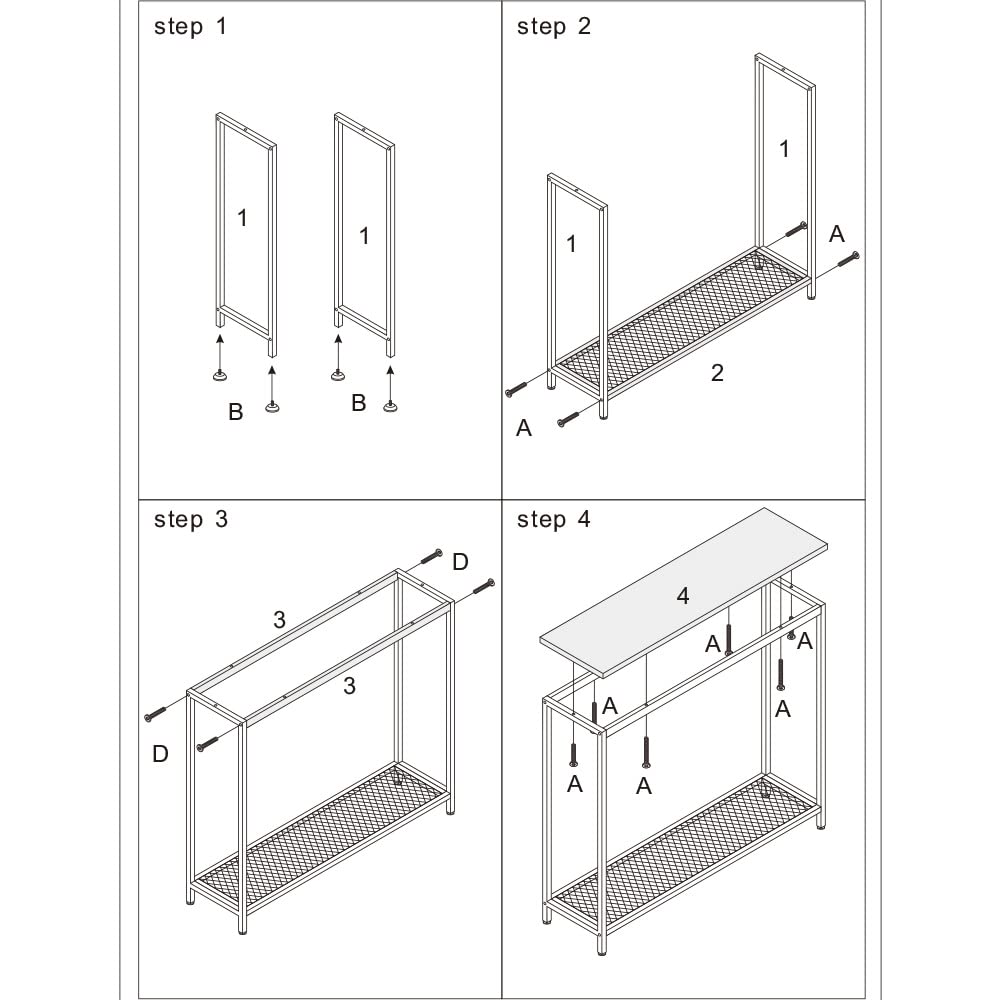 step 1

1

1

B

B

step 2

1

1

A

2

A

step 3

D

3

3

D

step 4

4

A

A

A

A

A

A