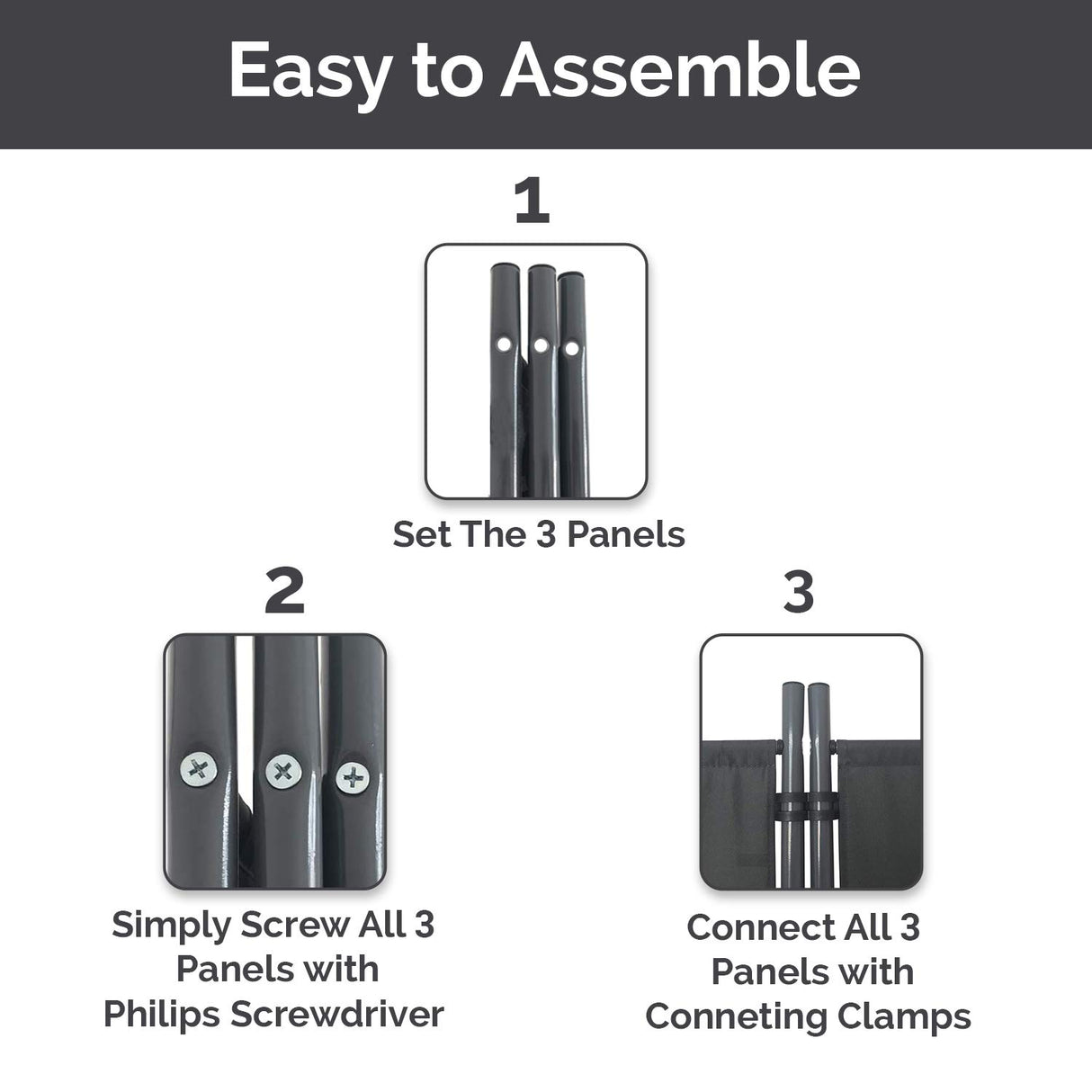 Easy to Assemble

1

Set The 3 Panels

2

Simply Screw All 3 Panels with Philips Screwdriver

3

Connect All 3 Panels with Conneting Clamps