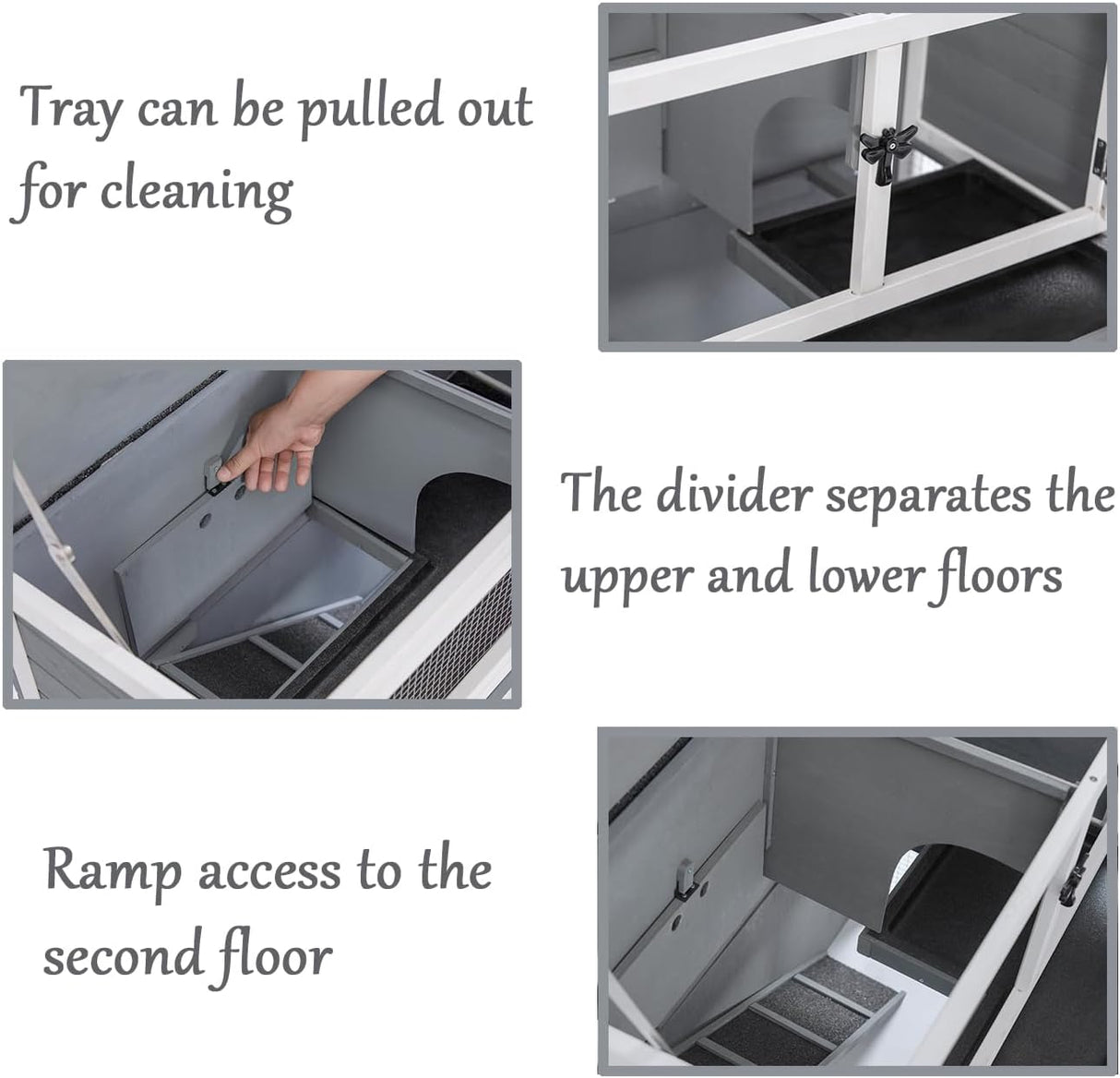 Tray can be pulled out for cleaning

The divider separates the upper and lower floors

Ramp access to the second floor