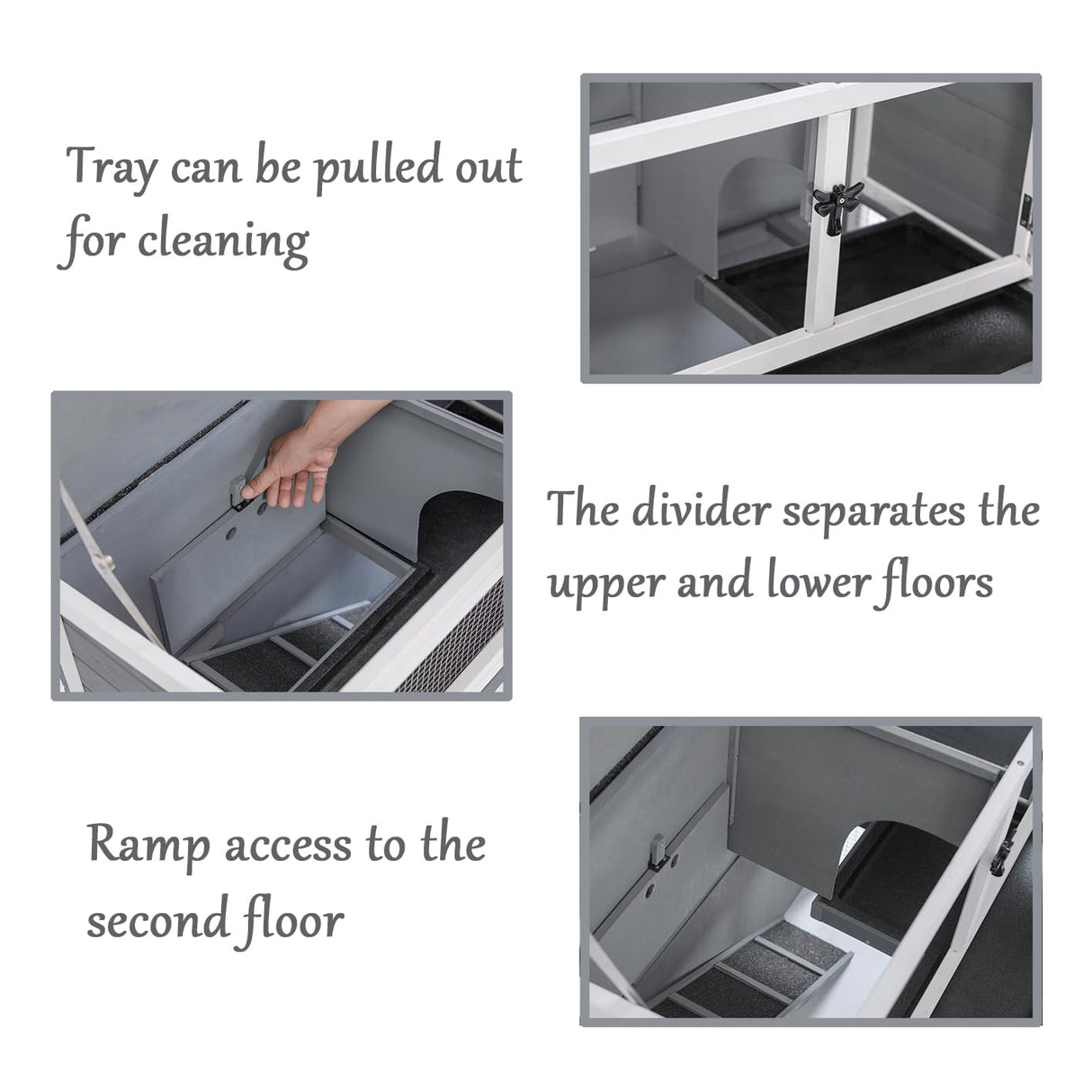 Tray can be pulled out for cleaning

The divider separates the upper and lower floors

Ramp access to the second floor