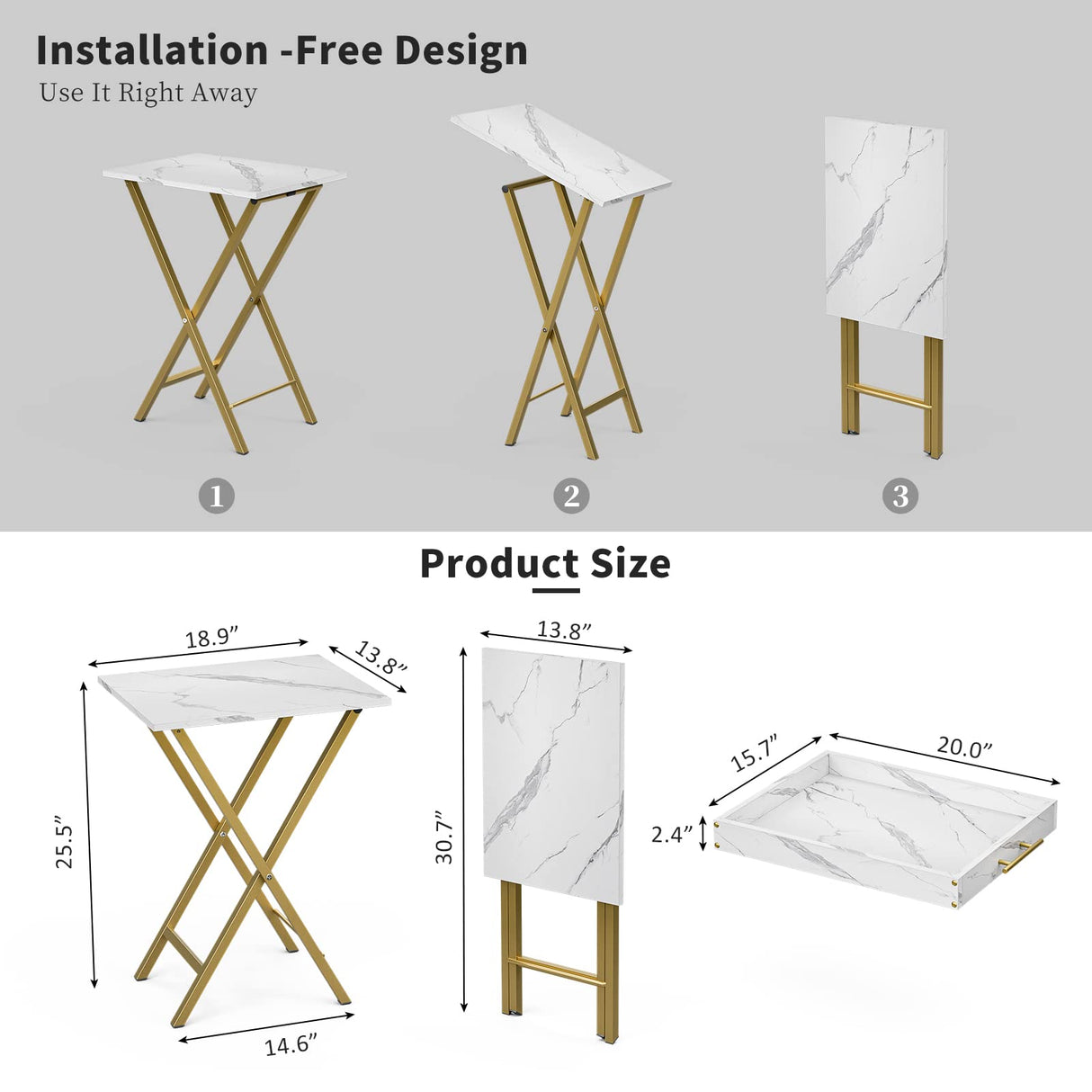 Installation -Free Design
Use It Right Away

1

2

3

Product Size

18.9”
13.8”
25.5”
14.6”

13.8”
30.7”

15.7”
20.0”
2.4”