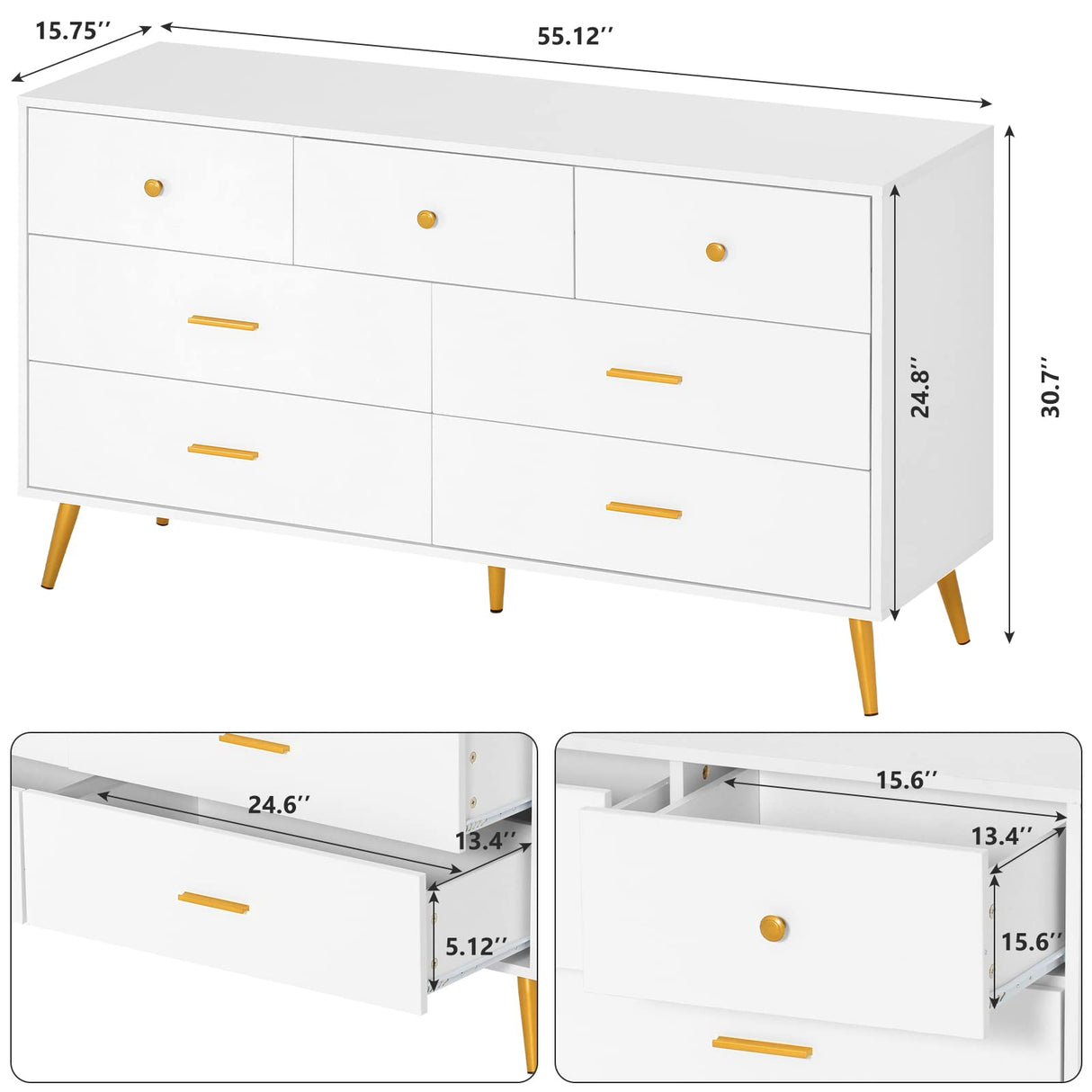 15.75''

55.12''

24.8''

30.7''

24.6''

13.4''

5.12''

15.6''

13.4''

15.6''