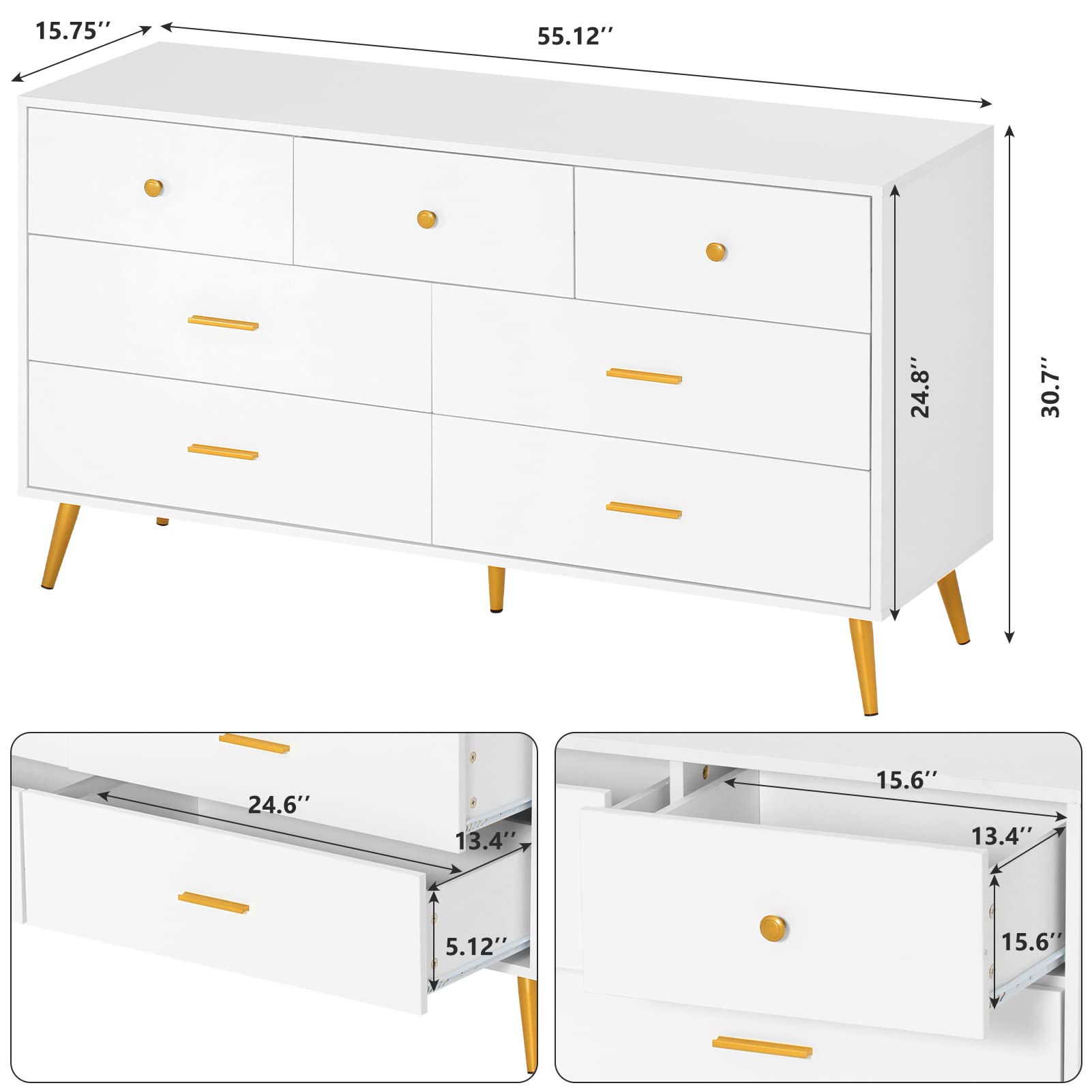 15.75''

55.12''

24.8''

30.7''

24.6''

13.4''

5.12''

15.6''

13.4''

15.6''