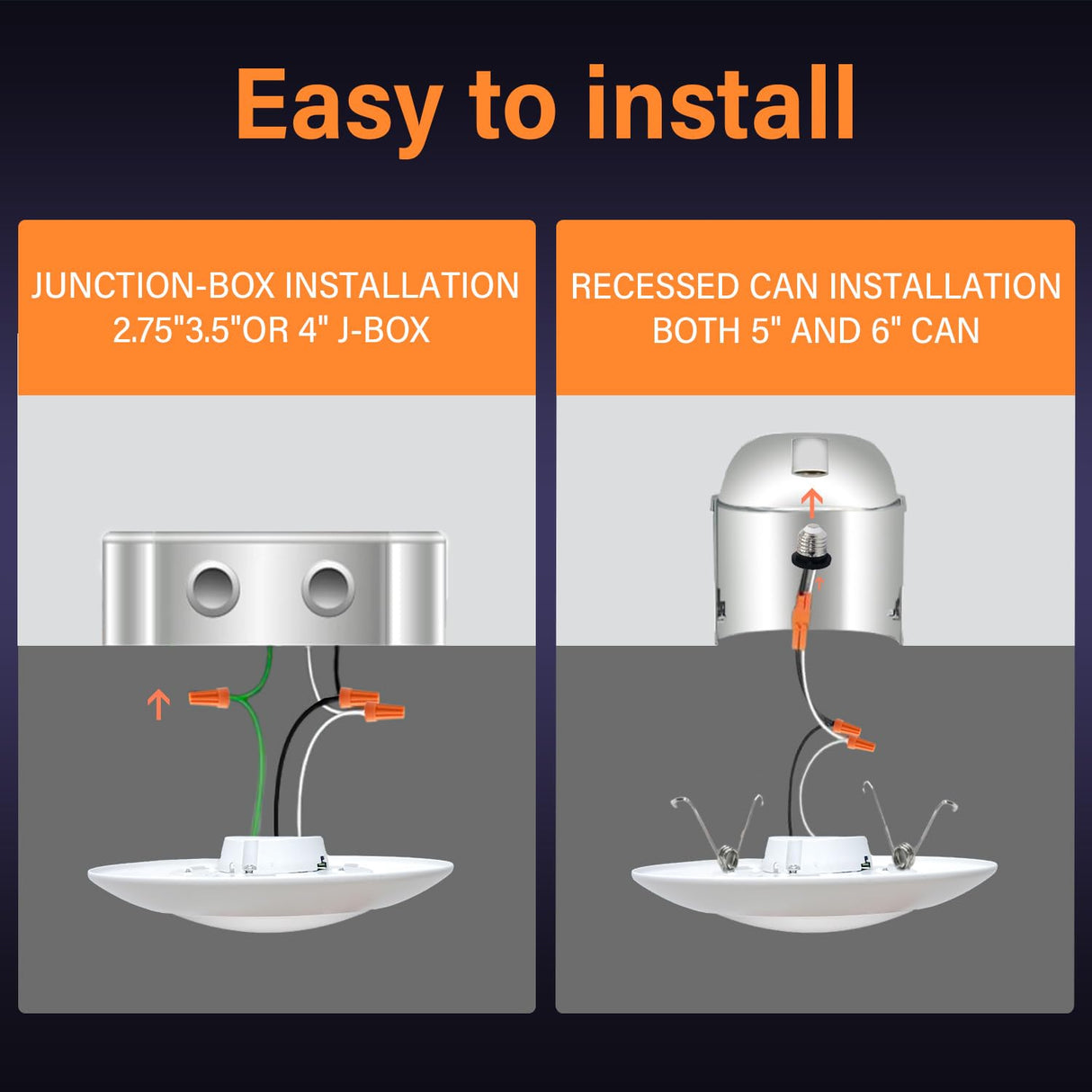 Easy to install

JUNCTION-BOX INSTALLATION
2.75"3.5"OR 4" J-BOX

RECESSED CAN INSTALLATION
BOTH 5" AND 6" CAN