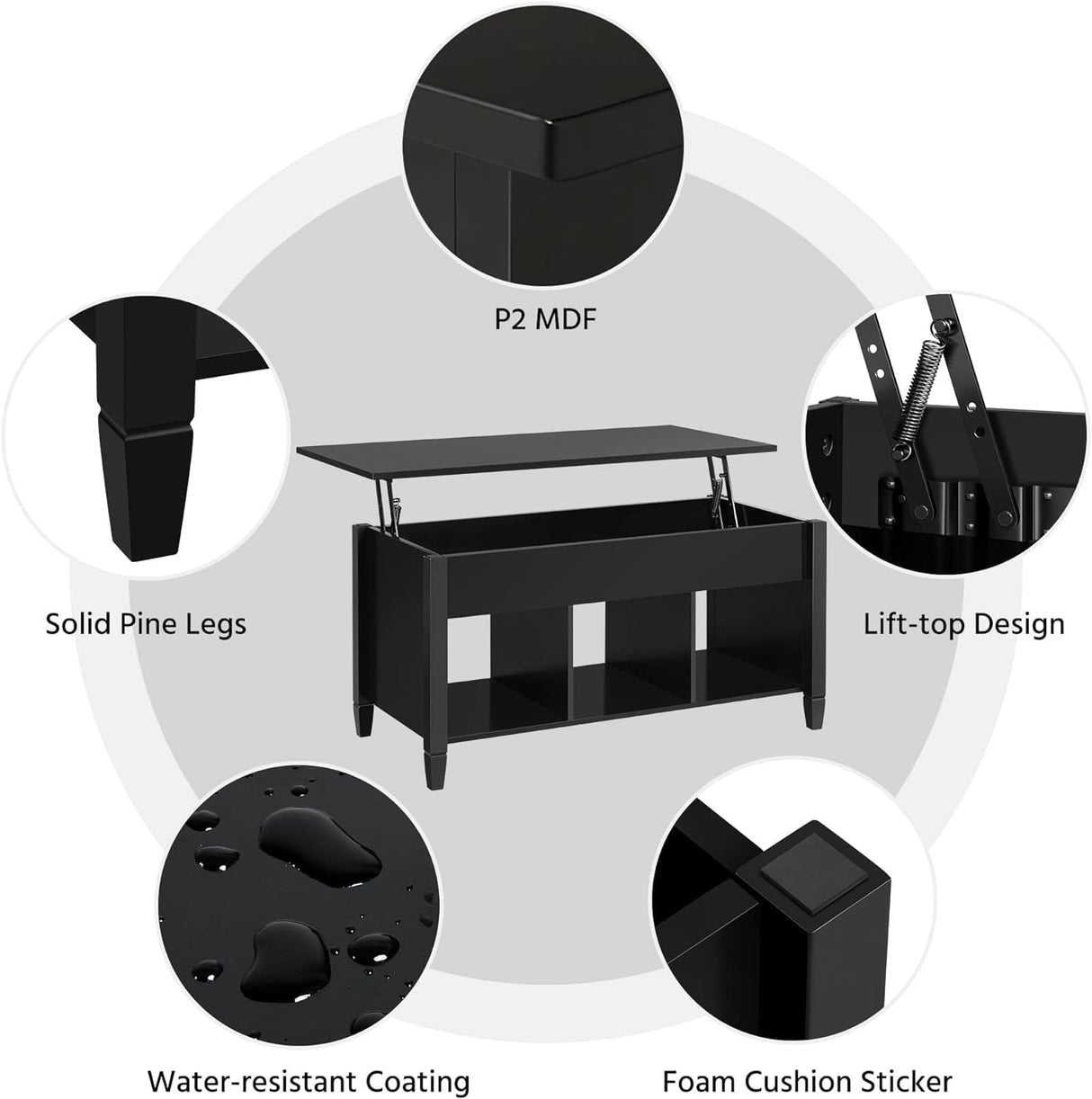 P2 MDF

Solid Pine Legs

Lift-top Design

Water-resistant Coating

Foam Cushion Sticker