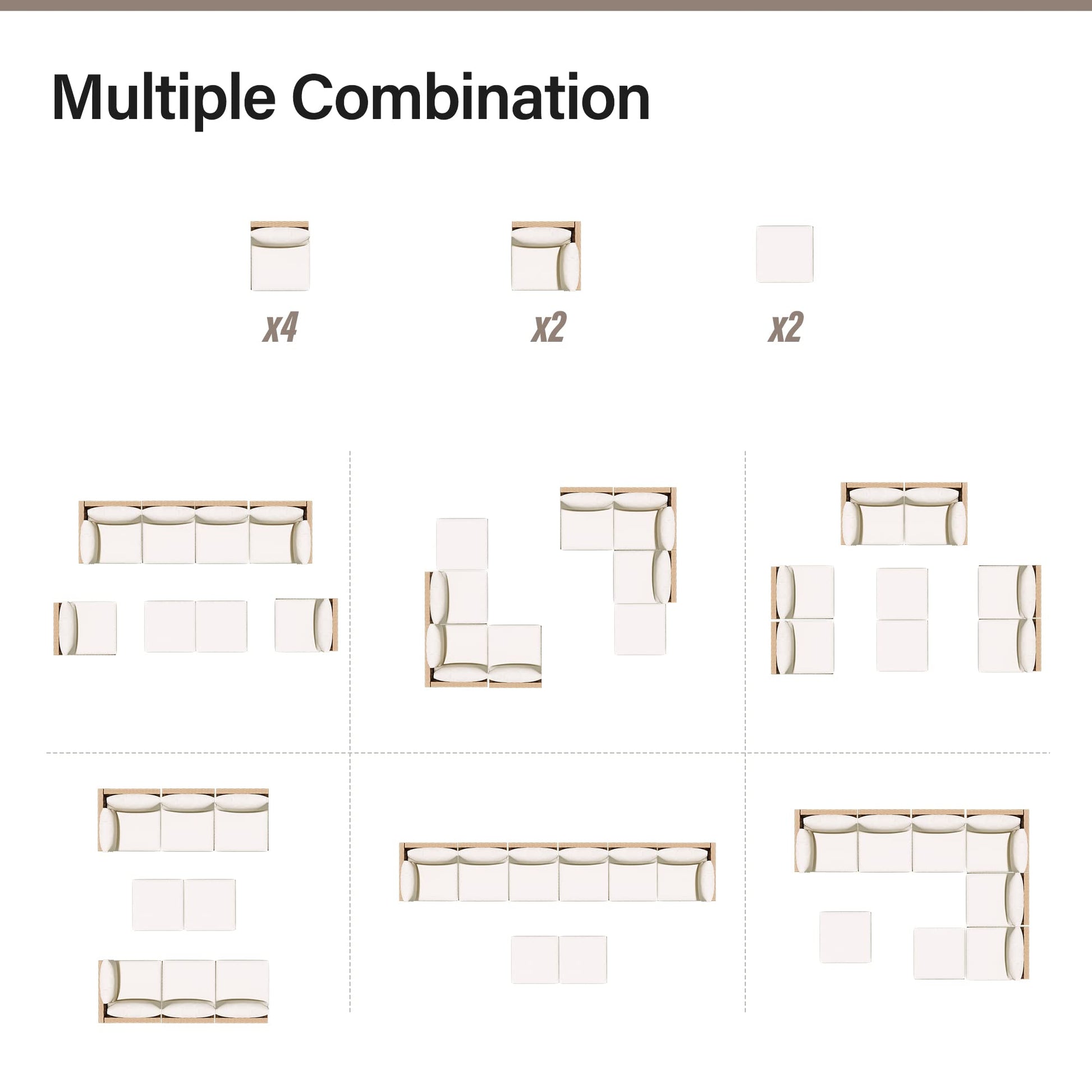 Multiple Combination

x4

x2

x2