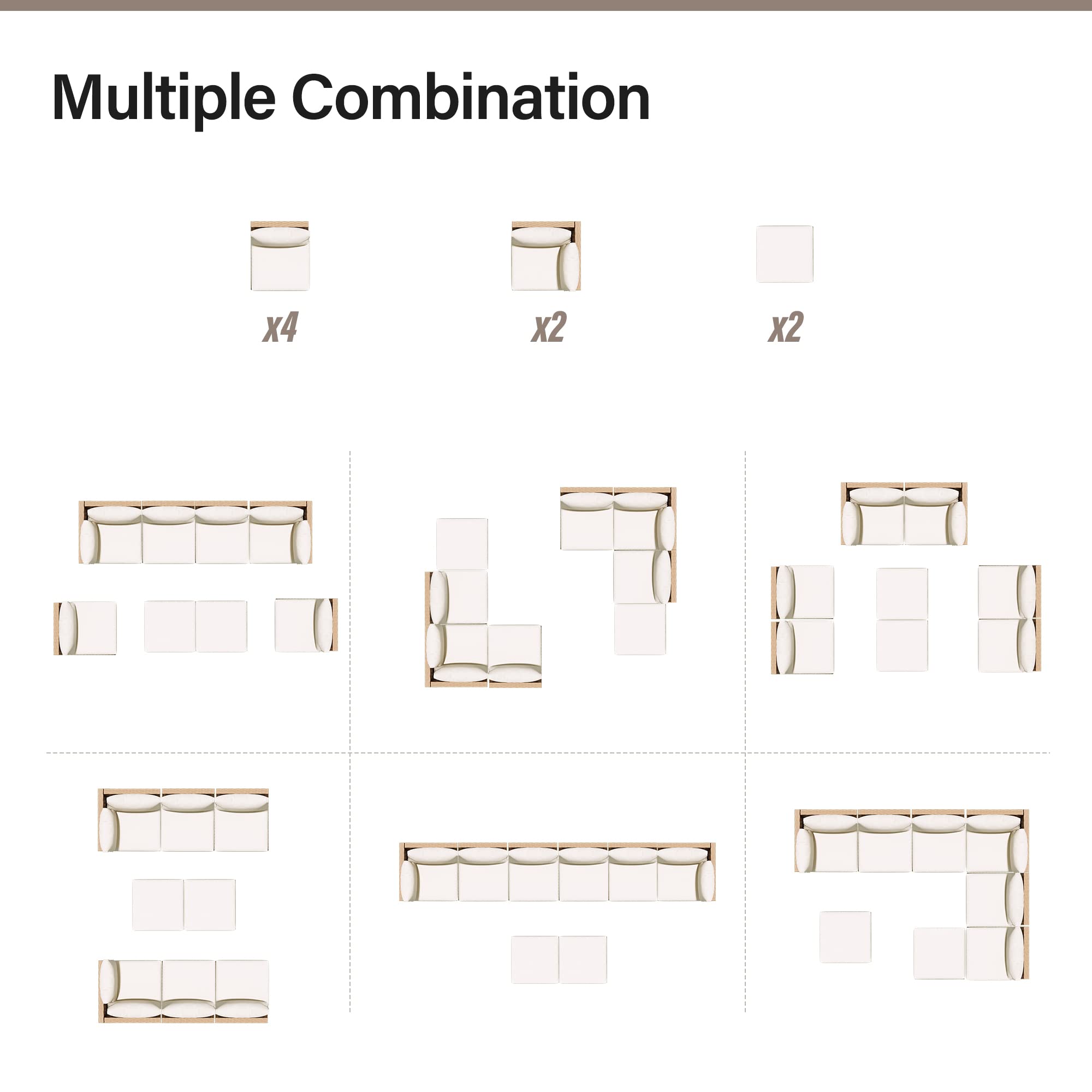 Multiple Combination

x4

x2

x2