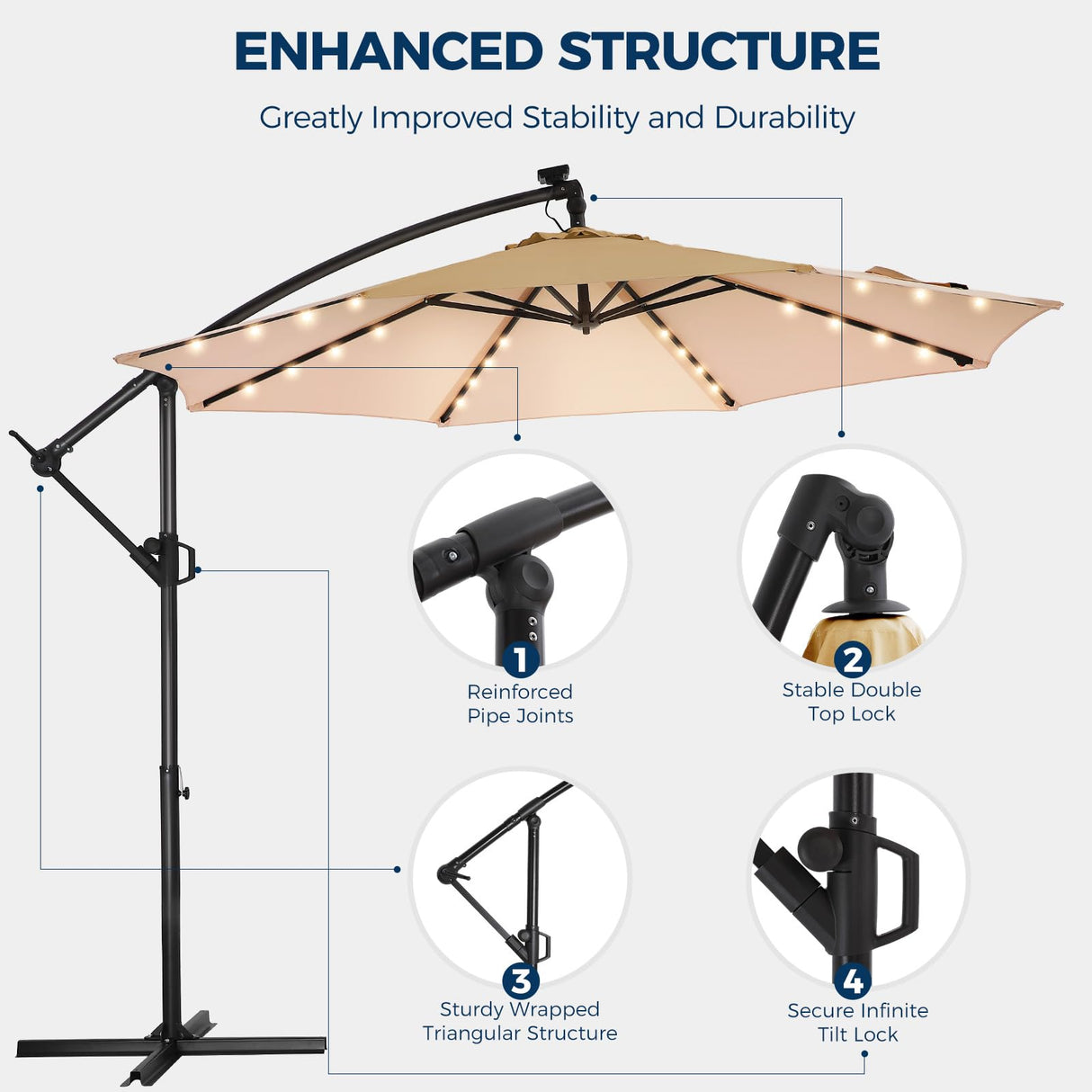 ENHANCED STRUCTURE

Greatly Improved Stability and Durability

1
Reinforced Pipe Joints

2
Stable Double Top Lock

3
Sturdy Wrapped Triangular Structure

4
Secure Infinite Tilt Lock