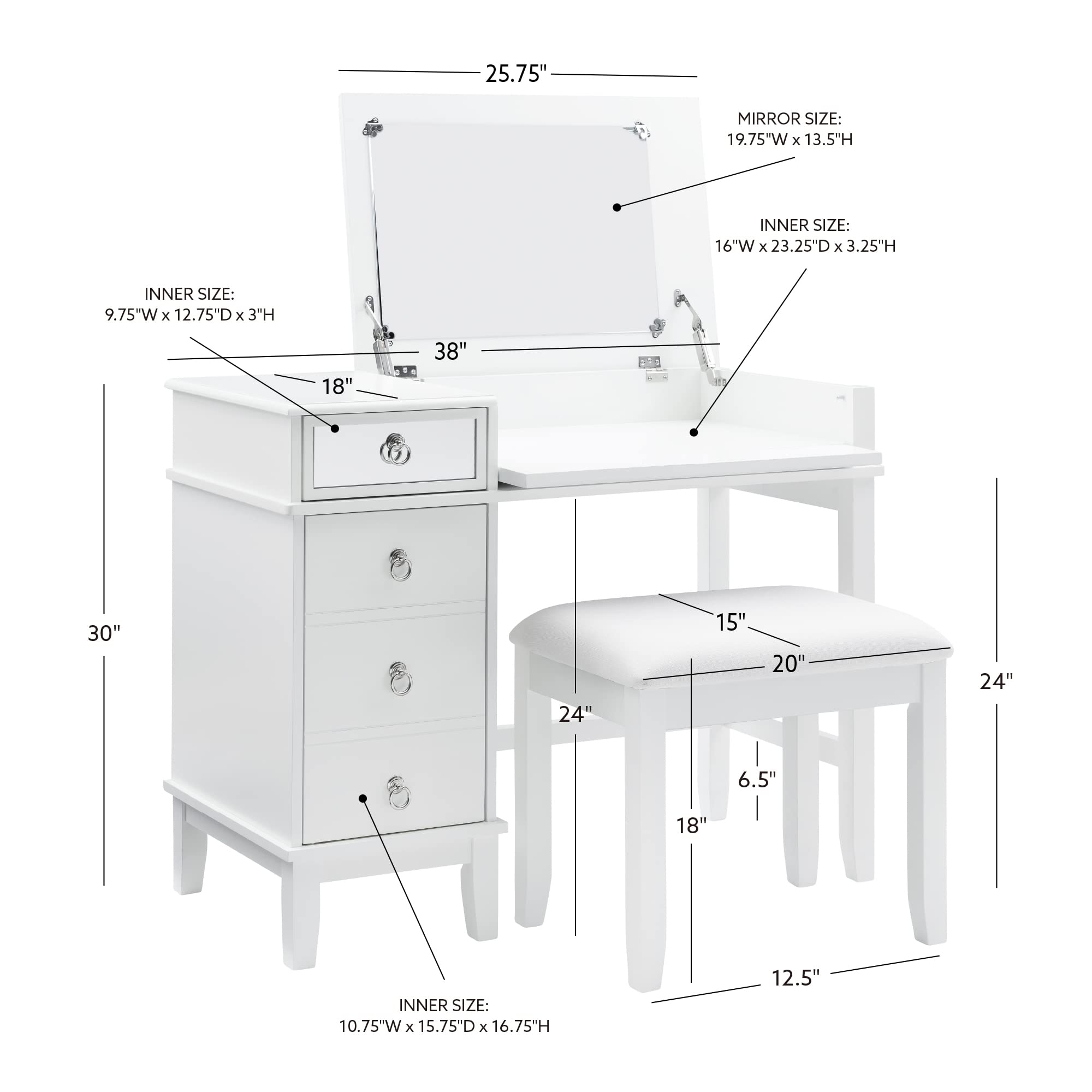 25.75"

MIRROR SIZE:
19.75"W x 13.5"H

INNER SIZE:
16"W x 23.25"D x 3.25"H

INNER SIZE:
9.75"W x 12.75"D x 3"H

38"

18"

30"

15"

20"

24"

24"

6.5"

18"

12.5"

INNER SIZE:
10.75"W x 15.75"D x 16.75"H