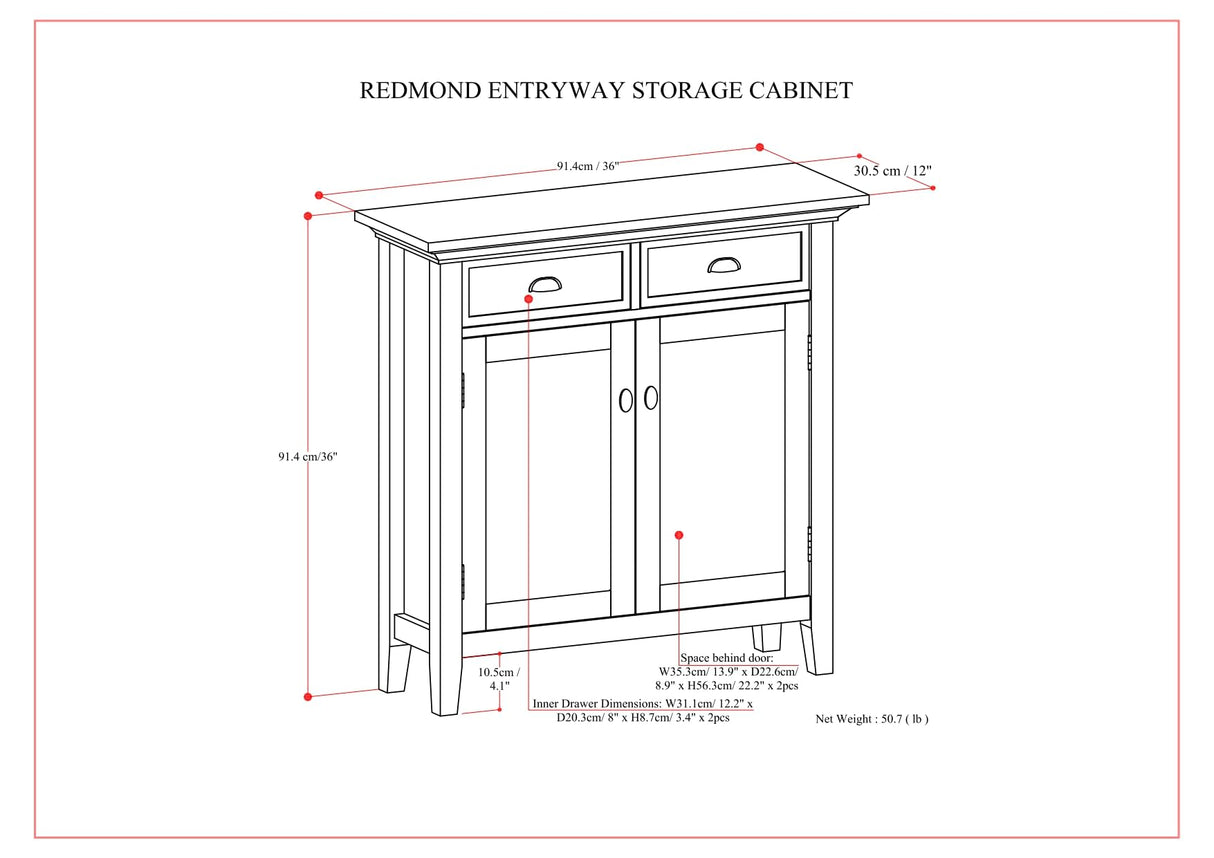 REDMOND ENTRYWAY STORAGE CABINET

91.4cm / 36"

30.5 cm / 12"

91.4 cm/36"

10.5cm / 4.1"

Space behind door: W35.3cm/ 13.9" x D22.6cm/ 8.9" x H56.3cm/ 22.2" x 2pcs

Inner Drawer Dimensions: W31.1cm/ 12.2" x D20.3cm/ 8" x H8.7cm/ 3.4" x 2pcs

Net Weight : 50.7 ( lb )