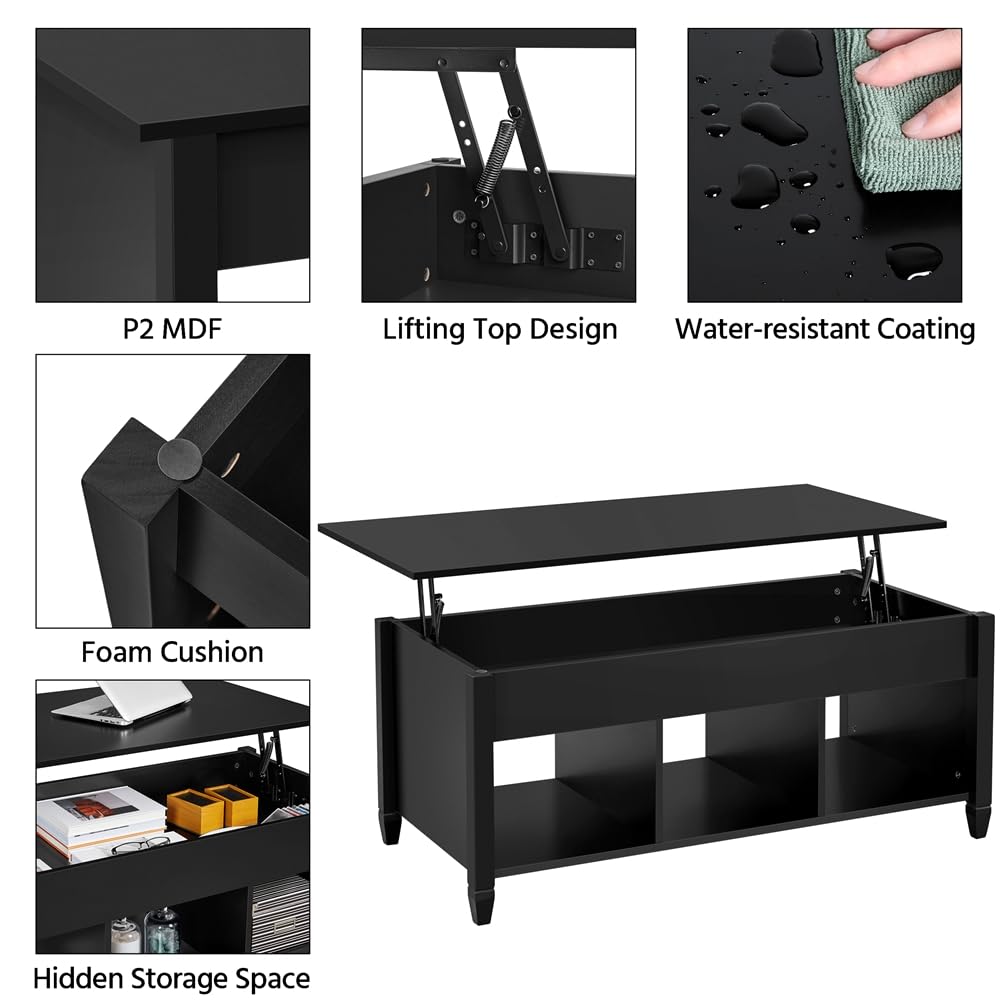 P2 MDF

Lifting Top Design

Water-resistant Coating

Foam Cushion

Hidden Storage Space