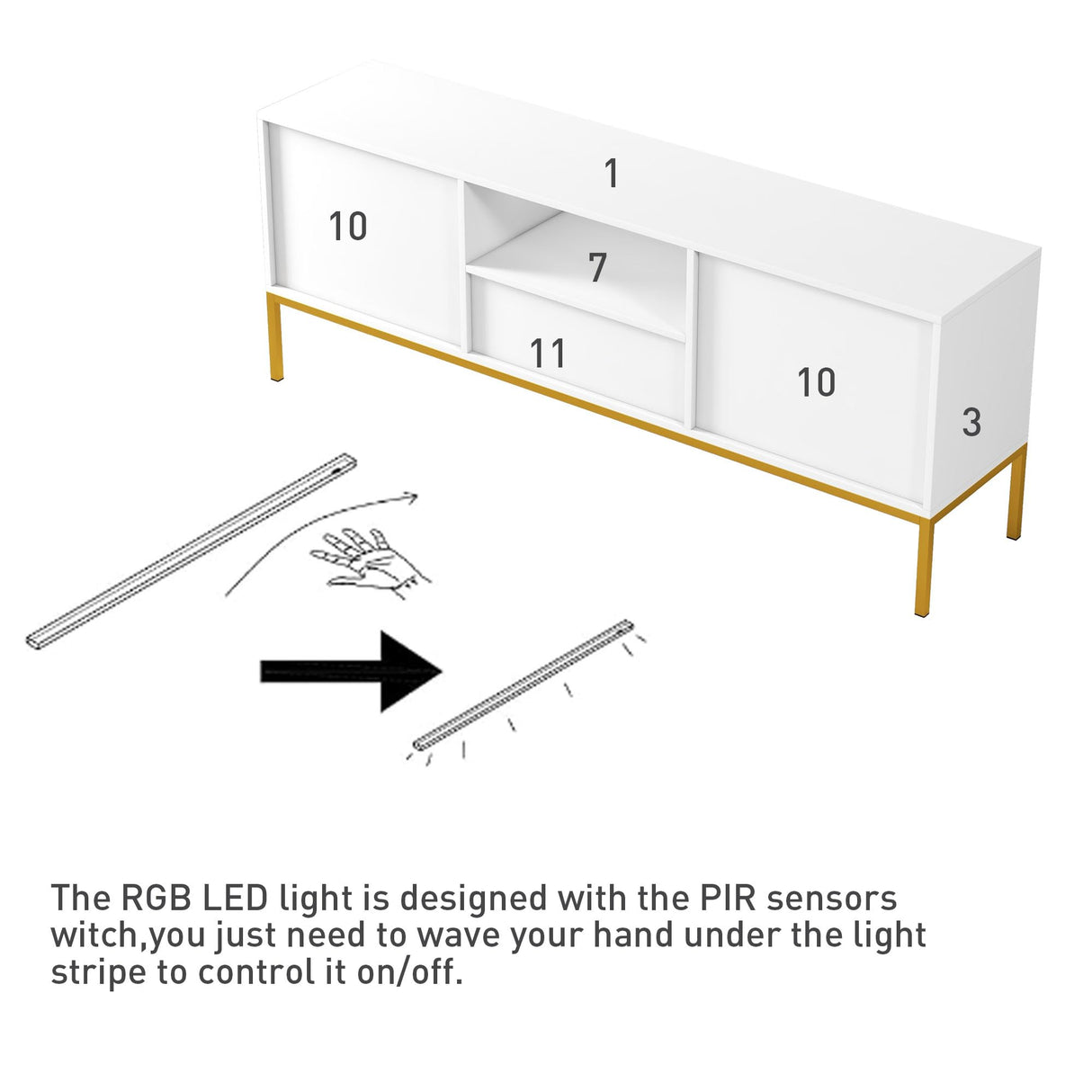 1

10

7

11

10

3

The RGB LED light is designed with the PIR sensors witch,you just need to wave your hand under the light stripe to control it on/off.