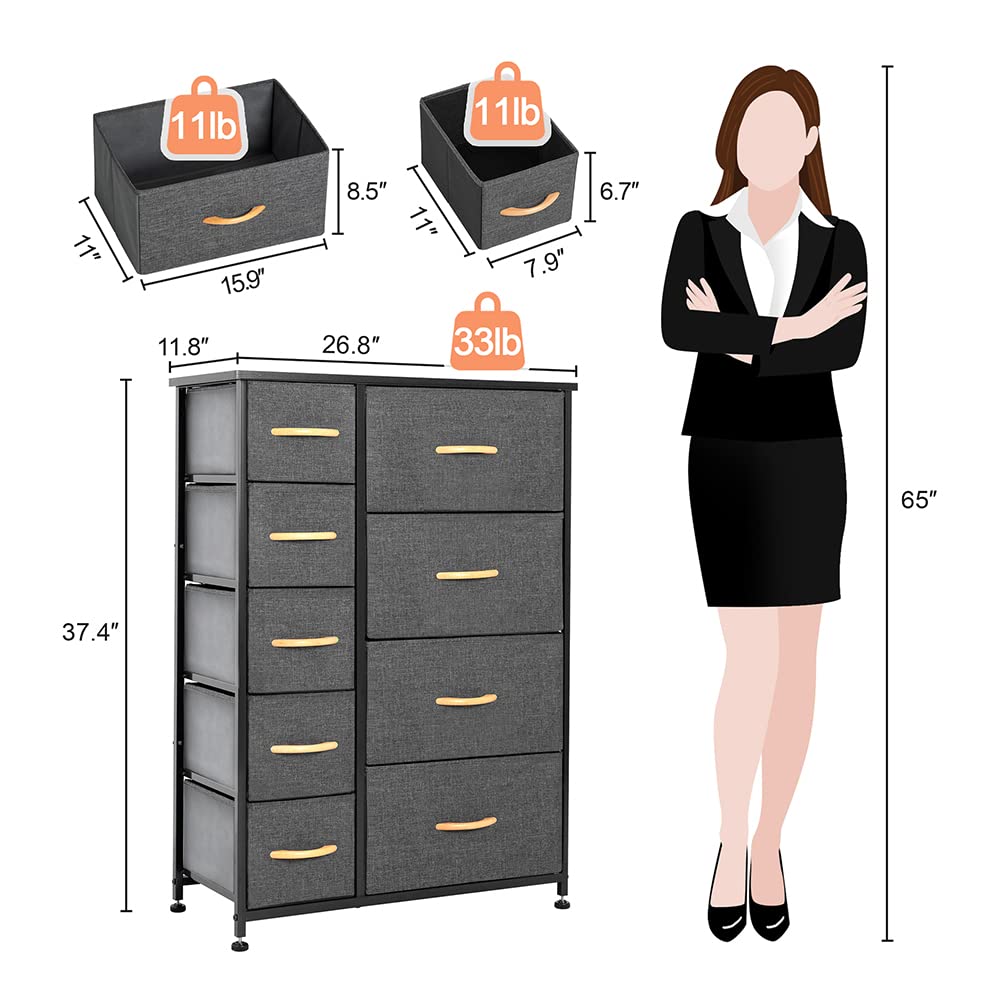 11lb
8.5″
11″
15.9″

11lb
6.7″
11″
7.9″

11.8″
26.8″
33lb

37.4″

65″