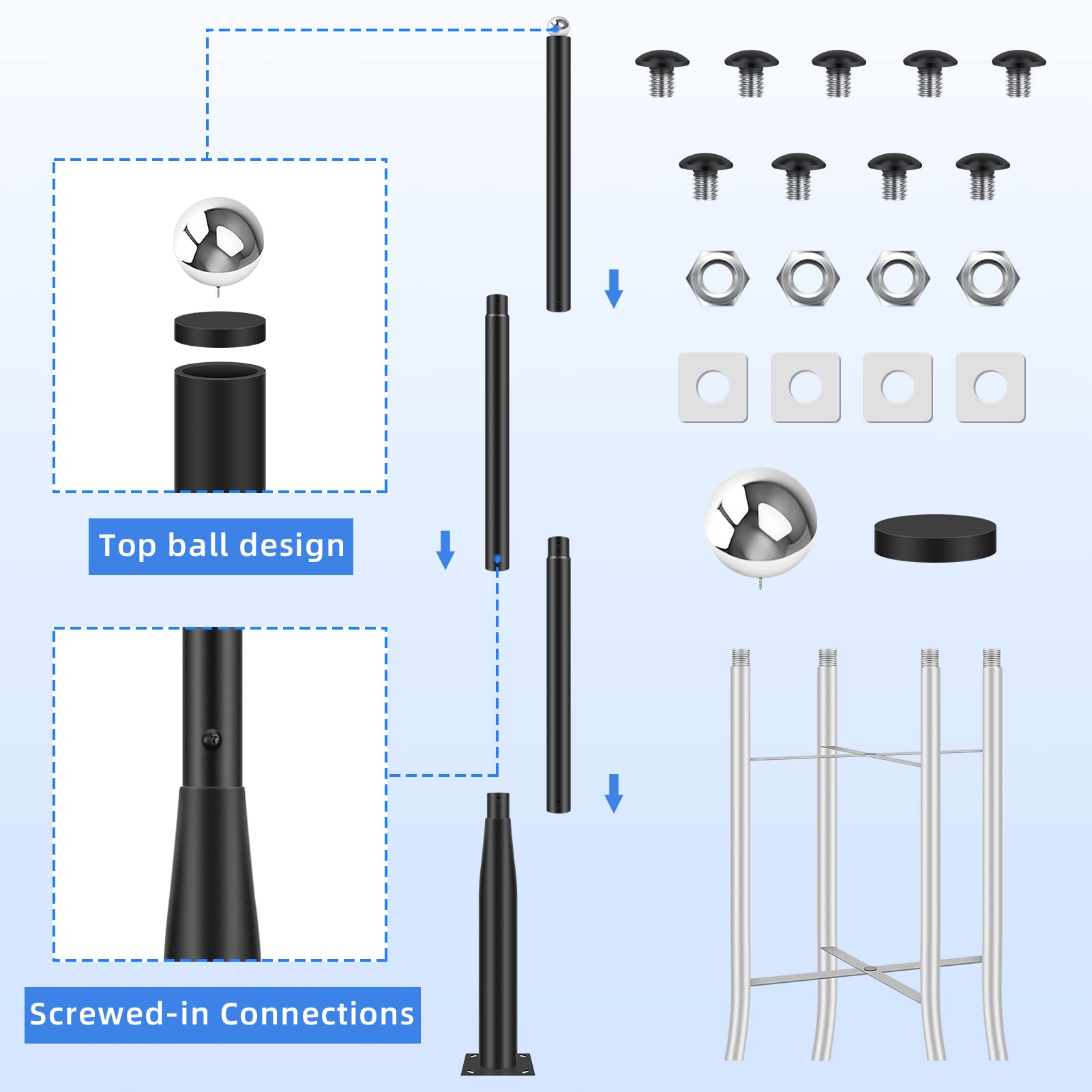 Top ball design

Screwed-in Connections