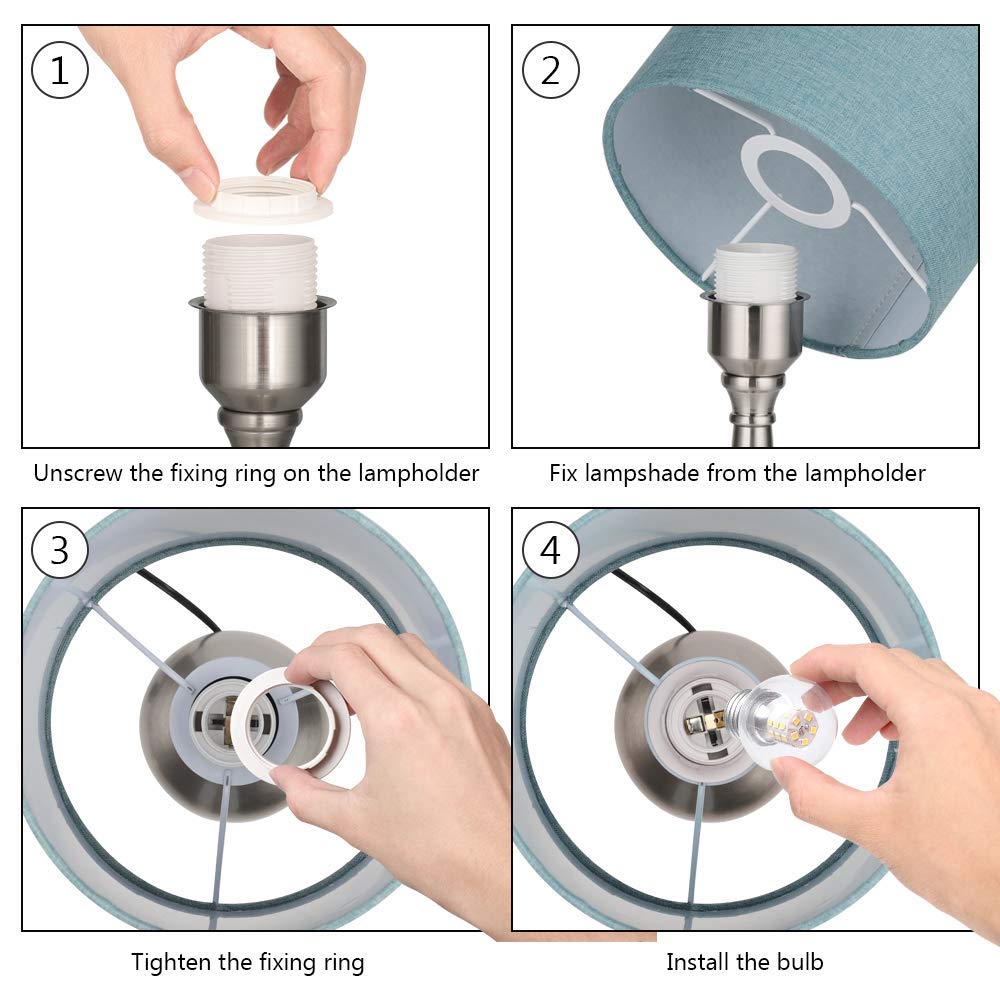 1

Unscrew the fixing ring on the lampholder

2

Fix lampshade from the lampholder

3

Tighten the fixing ring

4

Install the bulb