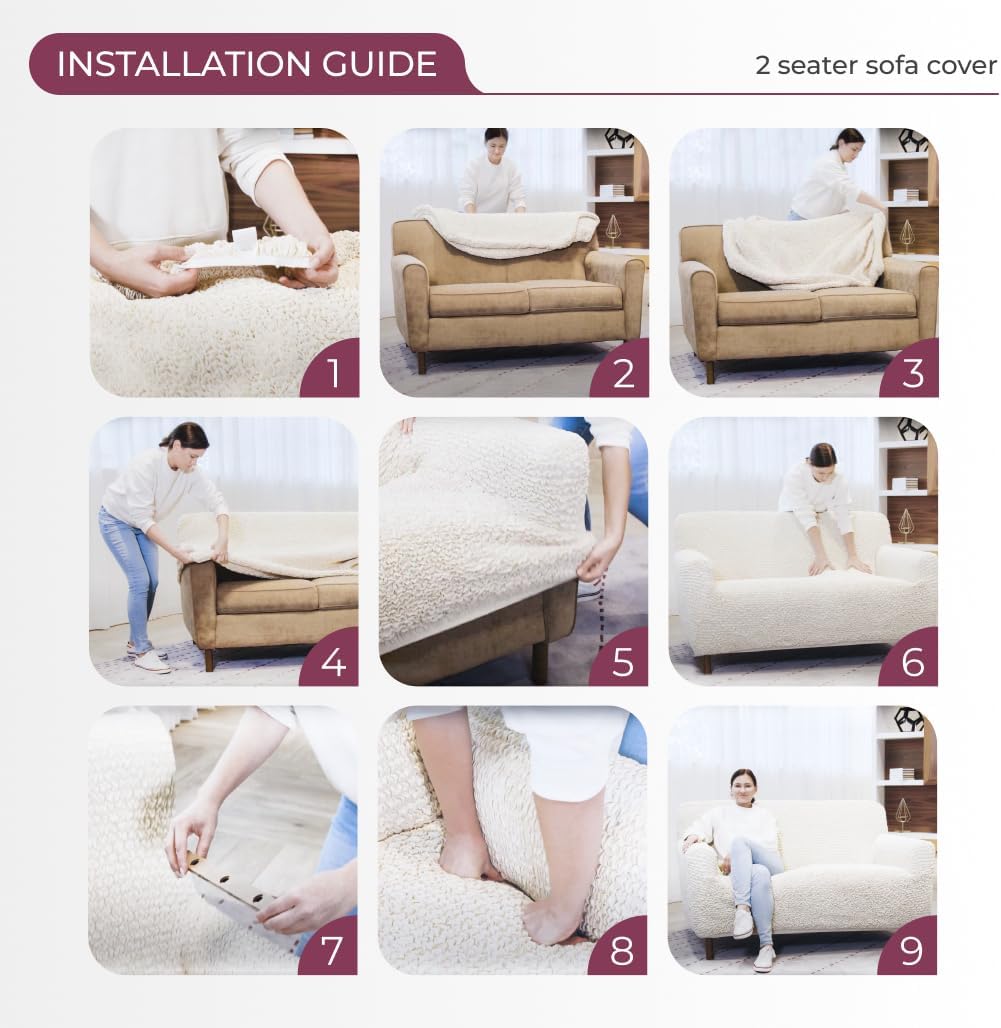 INSTALLATION GUIDE

2 seater sofa cover

1

2

3

4

5

6

7

8

9