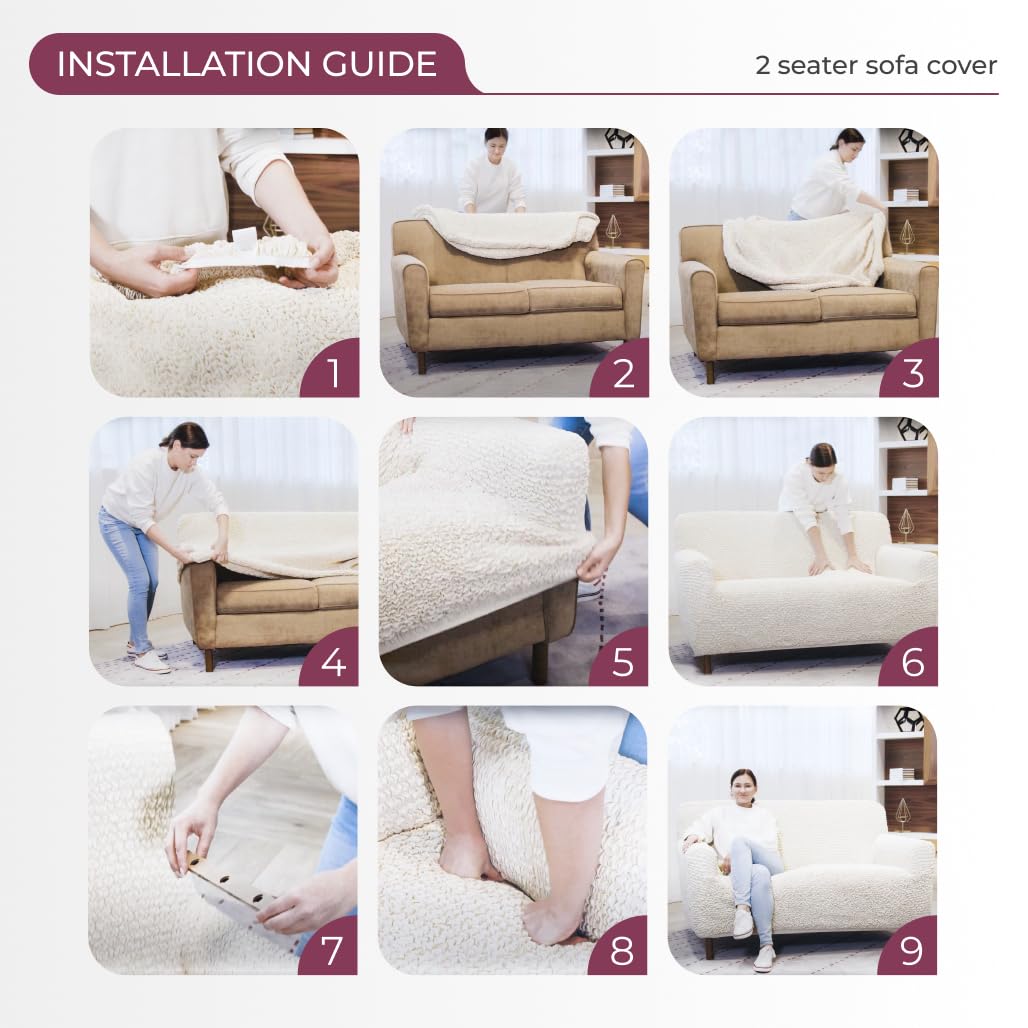 INSTALLATION GUIDE

2 seater sofa cover

1

2

3

4

5

6

7

8

9