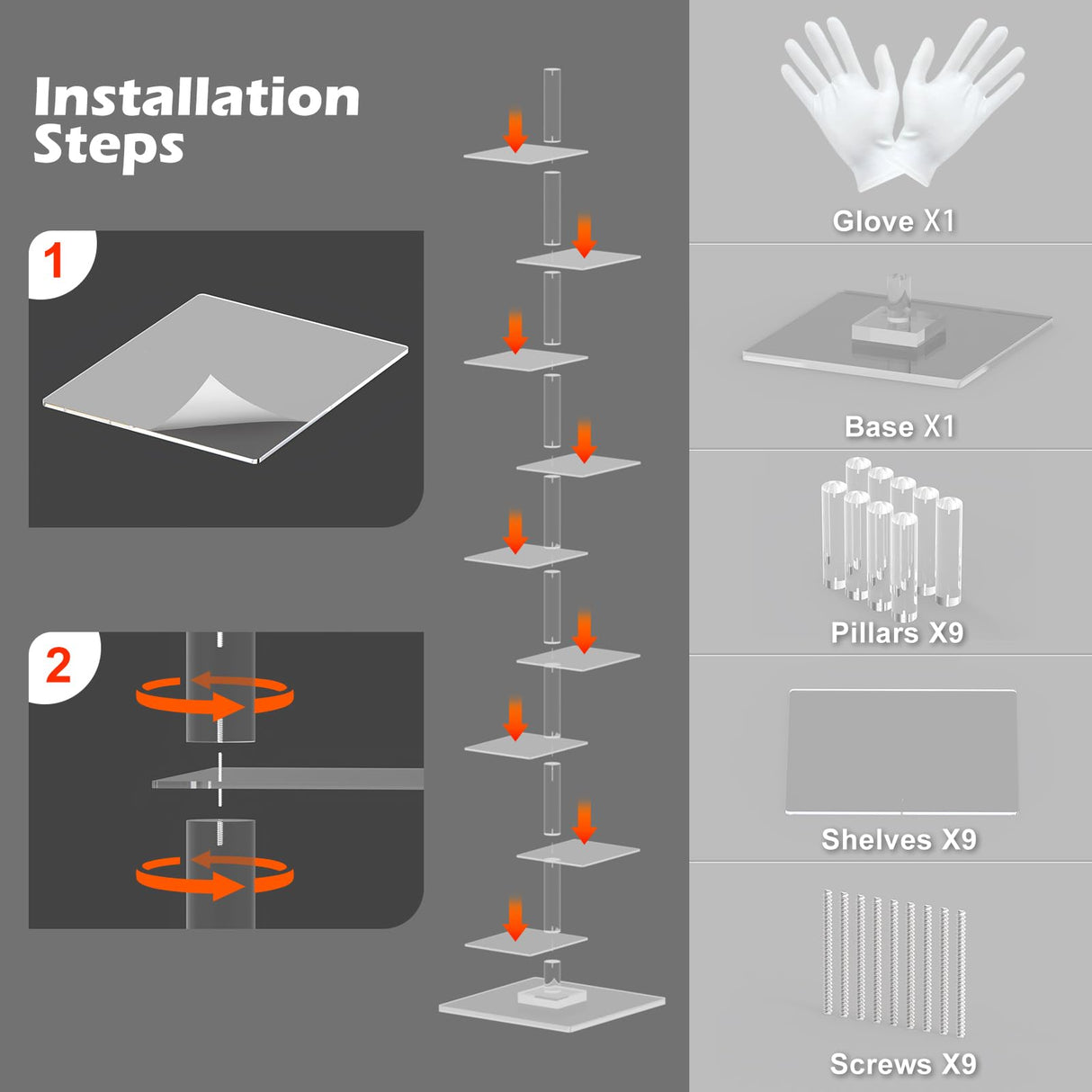 Installation Steps

1

2

Glove X1

Base X1

Pillars X9

Shelves X9

Screws X9