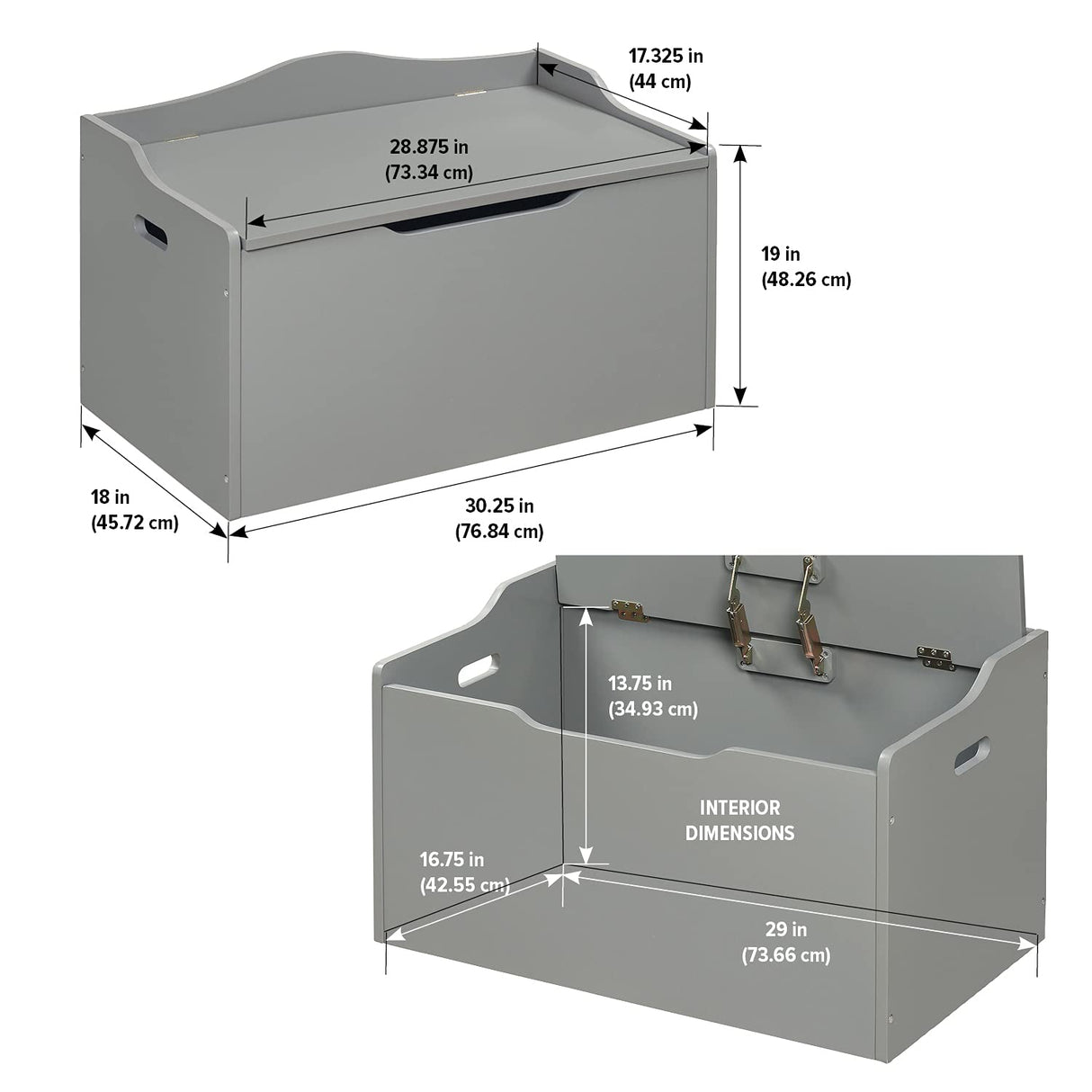 17.325 in
(44 cm)

28.875 in
(73.34 cm)

19 in
(48.26 cm)

18 in
(45.72 cm)

30.25 in
(76.84 cm)

13.75 in
(34.93 cm)

INTERIOR
DIMENSIONS

16.75 in
(42.55 cm)

29 in
(73.66 cm)