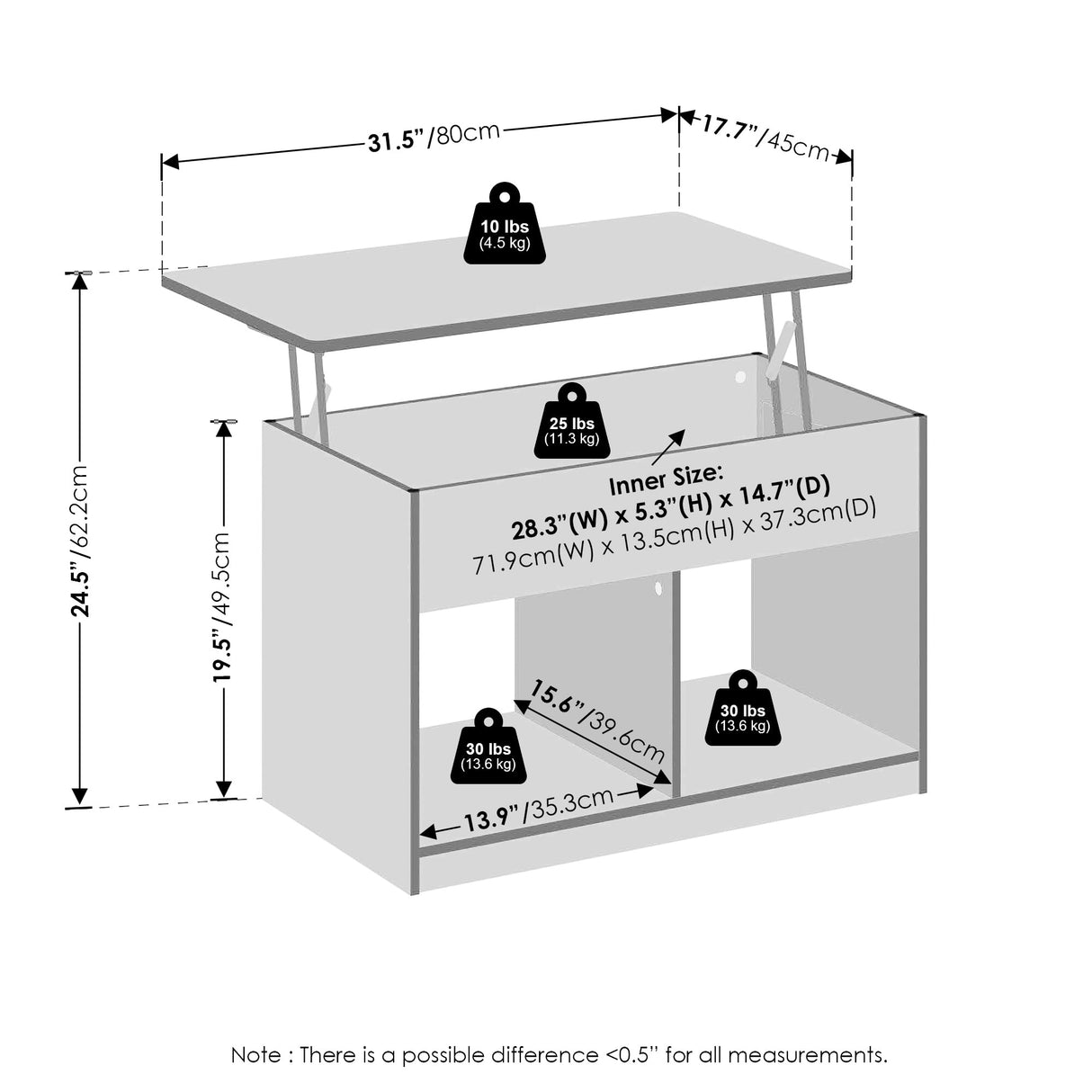 31.5"/80cm

17.7"/45cm

10 lbs
(4.5 kg)

24.5"/62.2cm

19.5"/49.5cm

25 lbs
(11.3 kg)

Inner Size:
28.3"(W) x 5.3"(H) x 14.7"(D)
71.9cm(W) x 13.5cm(H) x 37.3cm(D)

15.6"/39.6cm

30 lbs
(13.6 kg)

30 lbs
(13.6 kg)

13.9"/35.3cm

Note : There is a possible difference <0.5" for all measurements.