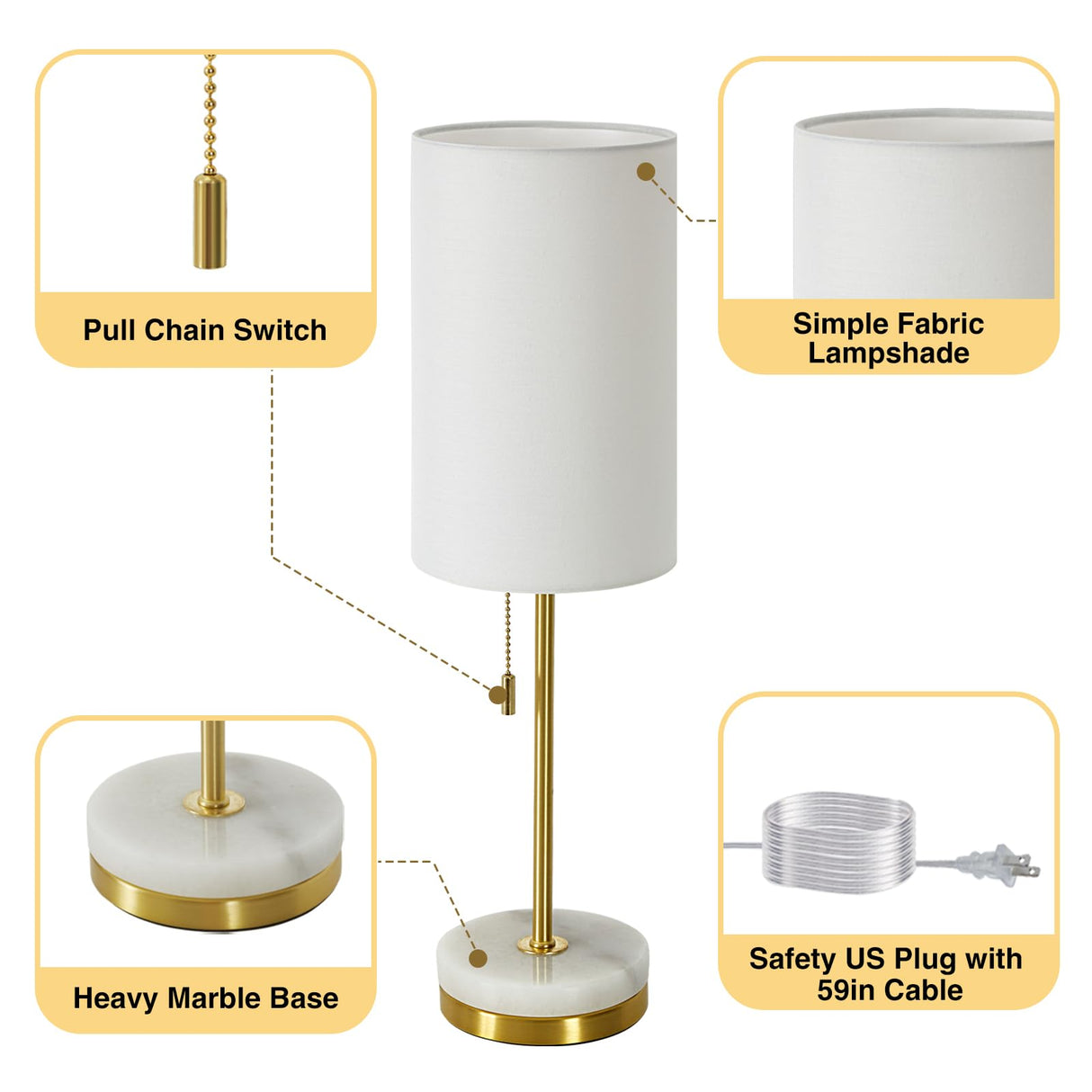 Pull Chain Switch

Simple Fabric Lampshade

Heavy Marble Base

Safety US Plug with 59in Cable