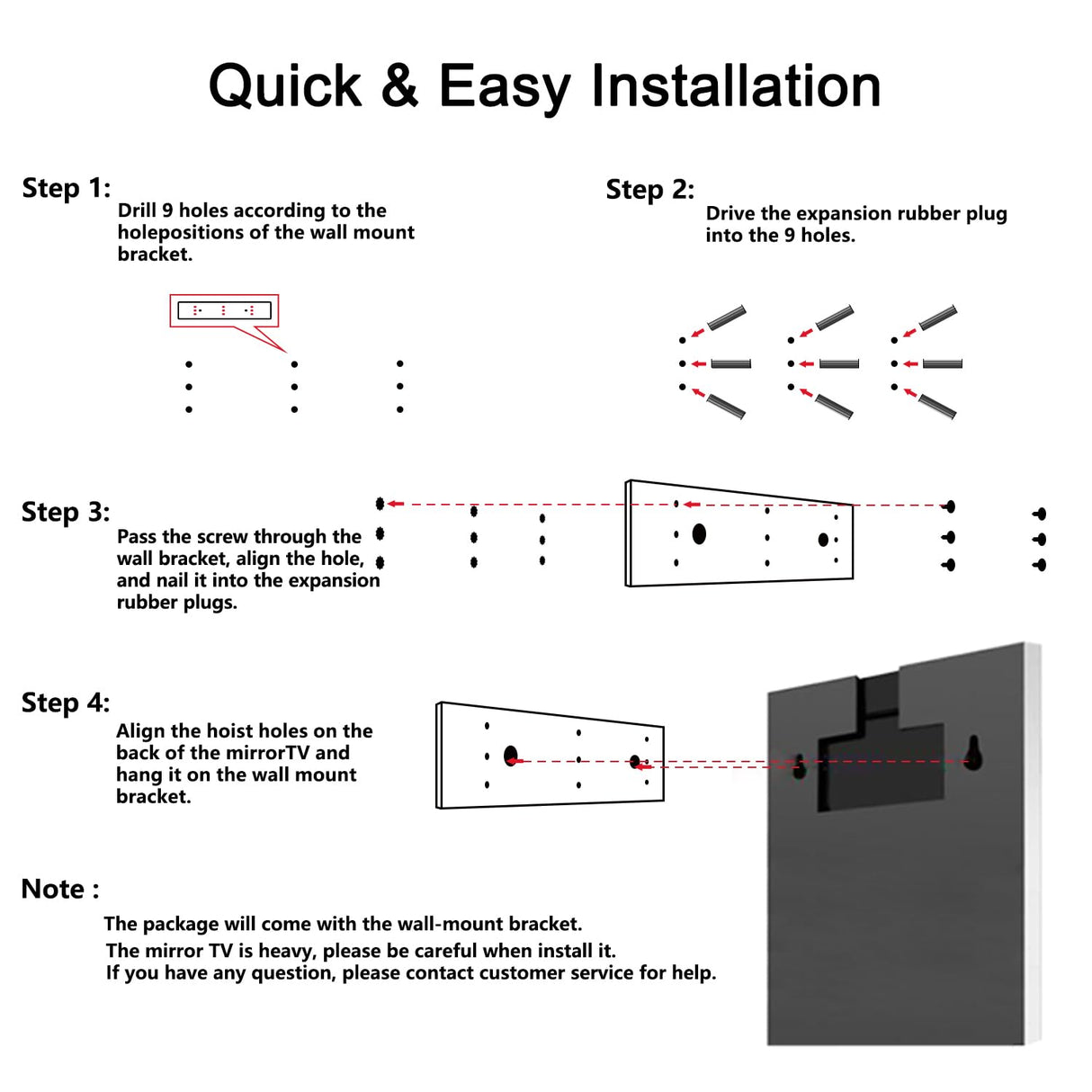 Quick & Easy Installation

Step 1:
Drill 9 holes according to the holepositions of the wall mount bracket.

Step 2:
Drive the expansion rubber plug into the 9 holes.

Step 3:
Pass the screw through the wall bracket, align the hole, and nail it into the expansion rubber plugs.

Step 4:
Align the hoist holes on the back of the mirrorTV and hang it on the wall mount bracket.

Note :
The package will come with the wall-mount bracket.
The mirror TV is heavy, please be careful when install it.
If you have any question, please contact customer service for help.