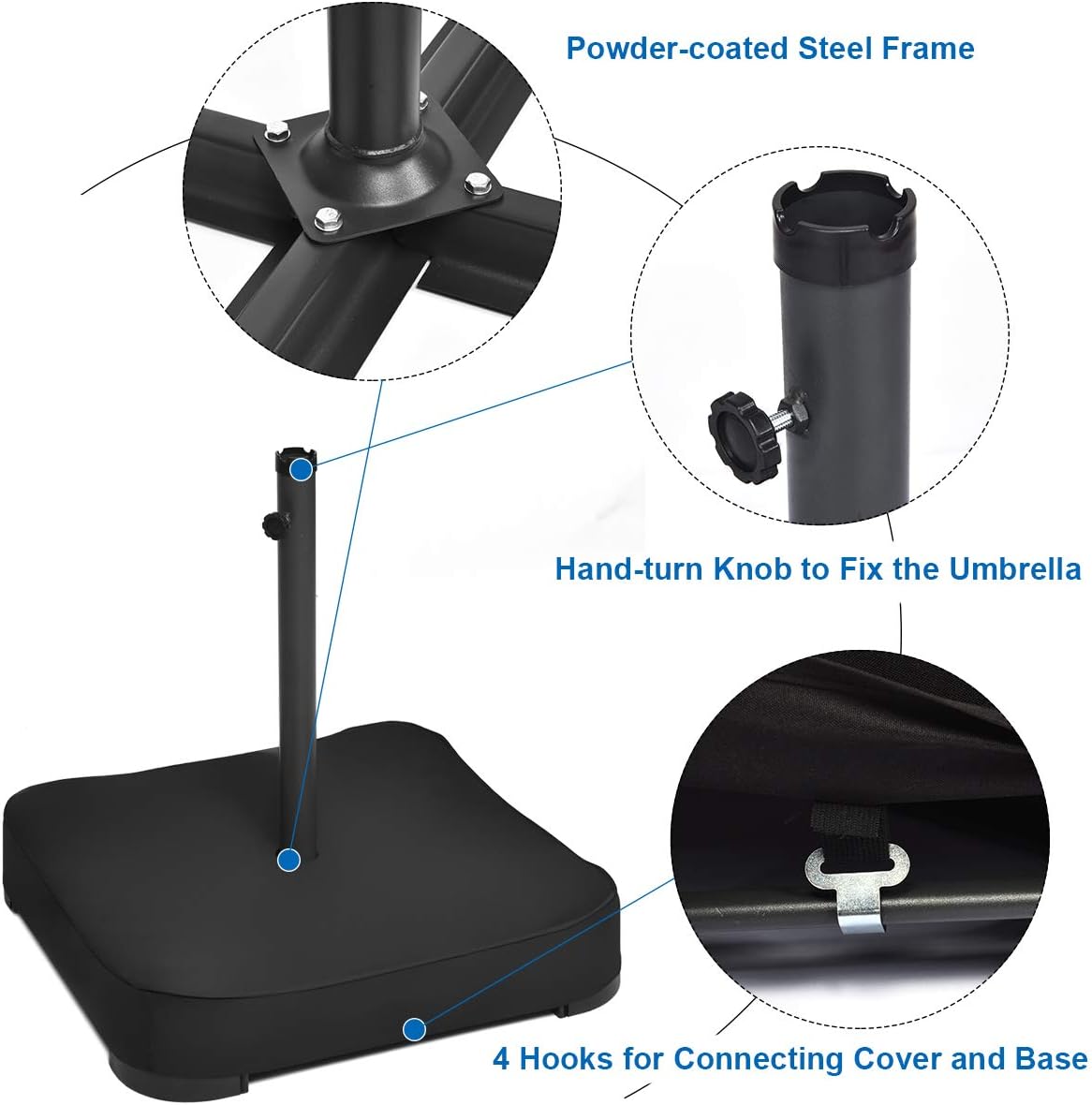 Powder-coated Steel Frame

Hand-turn Knob to Fix the Umbrella

4 Hooks for Connecting Cover and Base