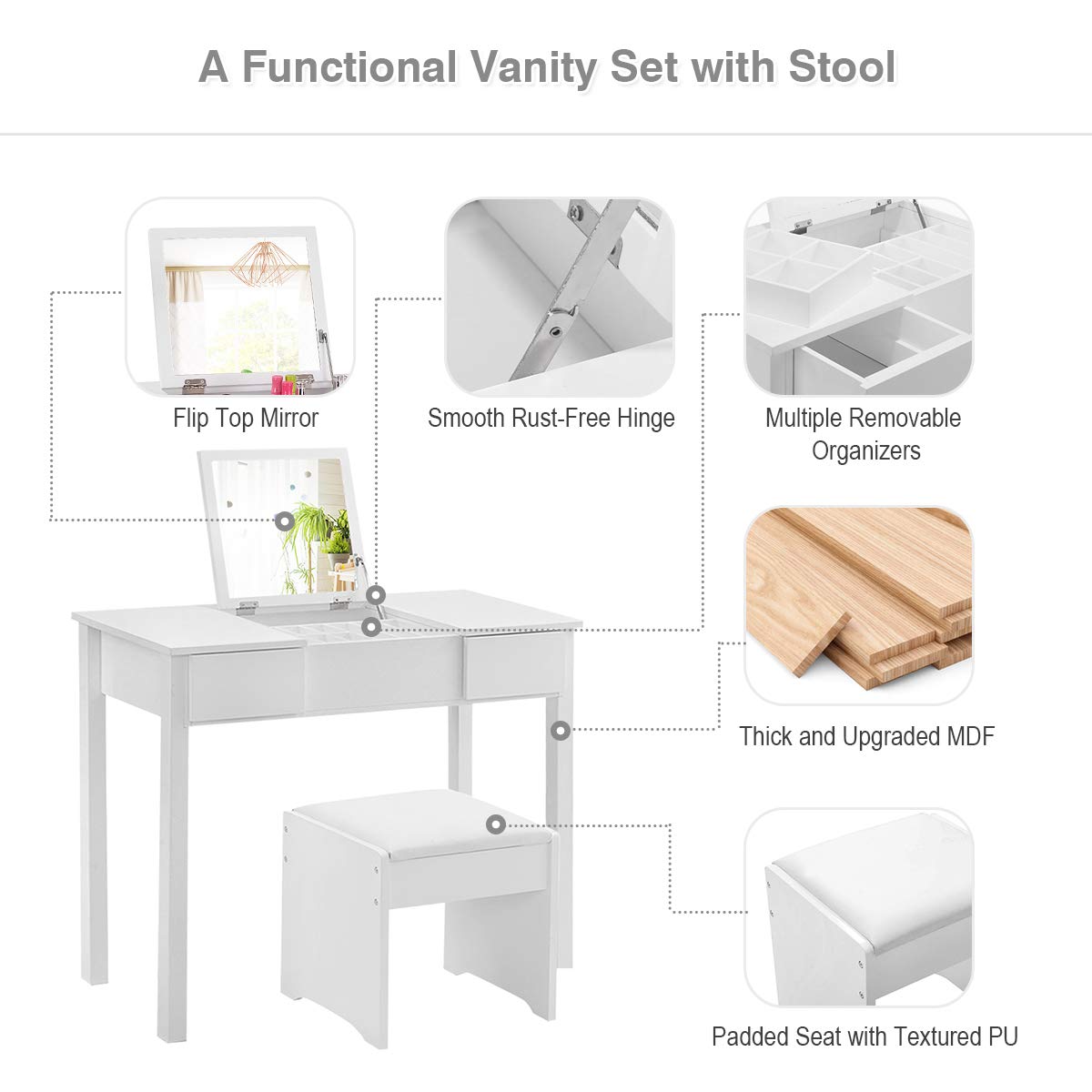 A Functional Vanity Set with Stool

Flip Top Mirror

Smooth Rust-Free Hinge

Multiple Removable Organizers

Thick and Upgraded MDF

Padded Seat with Textured PU