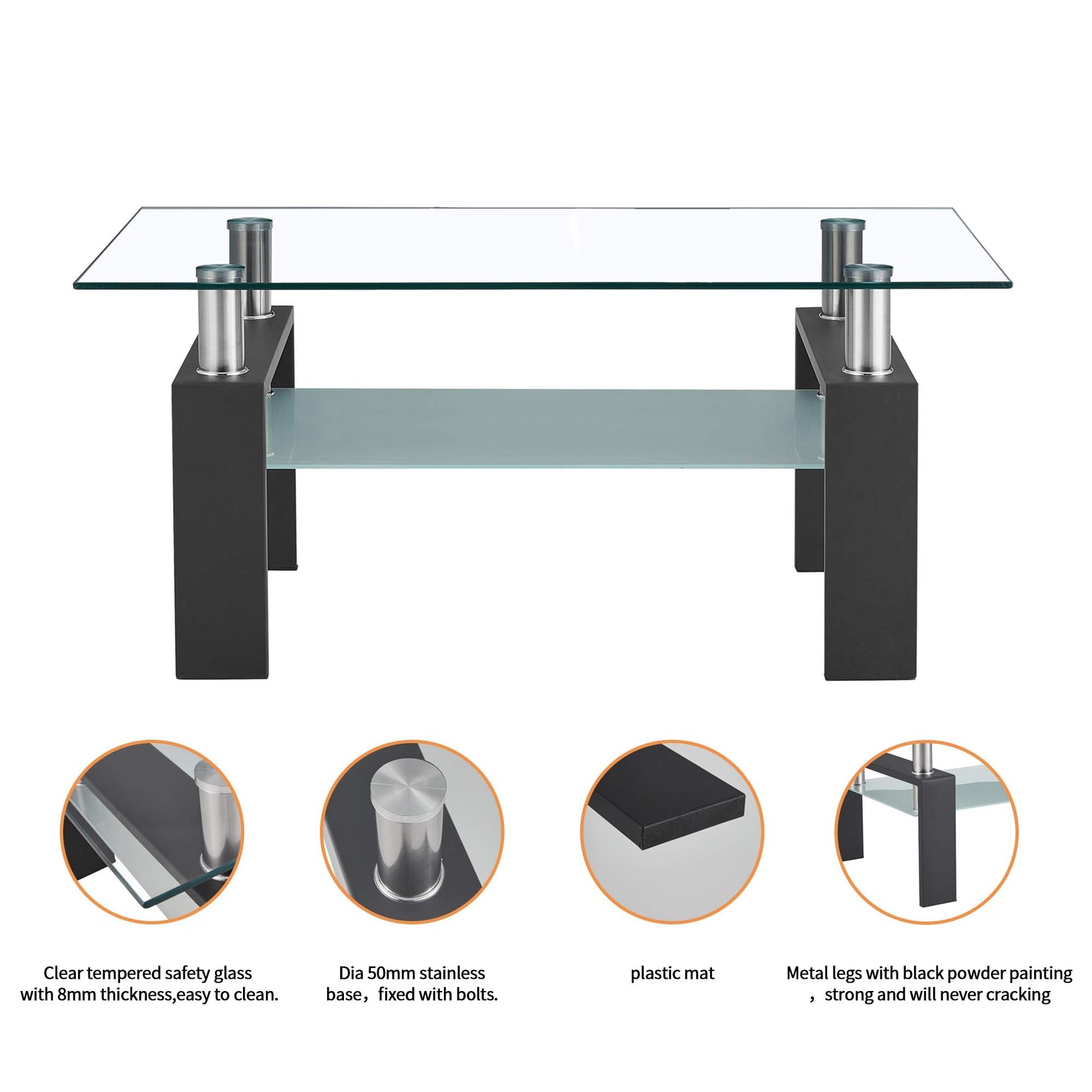 Clear tempered safety glass with 8mm thickness,easy to clean.

Dia 50mm stainless base，fixed with bolts.

plastic mat

Metal legs with black powder painting ，strong and will never cracking