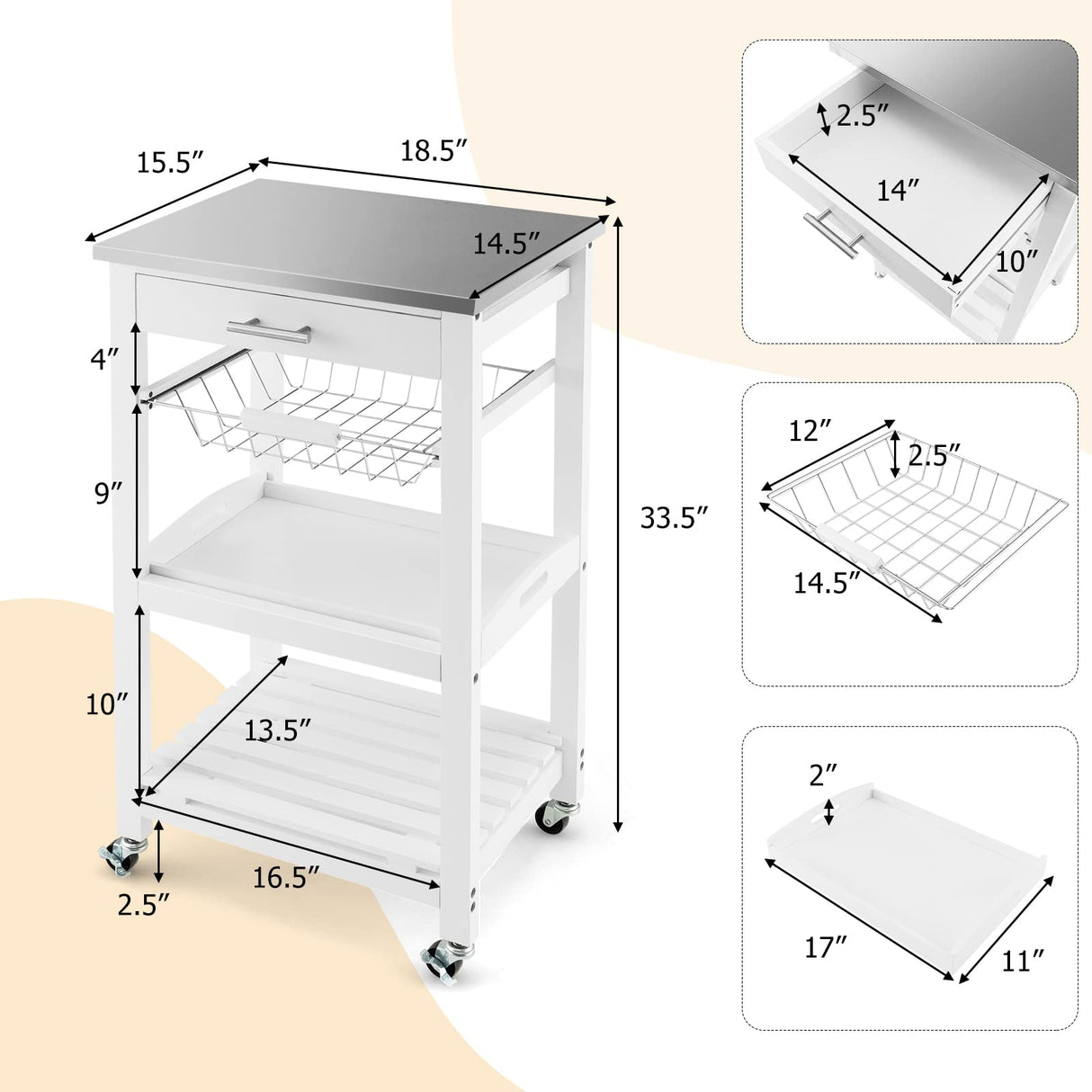 15.5″
18.5″
14.5″
4″
9″
33.5″
10″
13.5″
2.5″
16.5″

2.5″
14″
10″

12″
2.5″
14.5″

2″
17″
11″