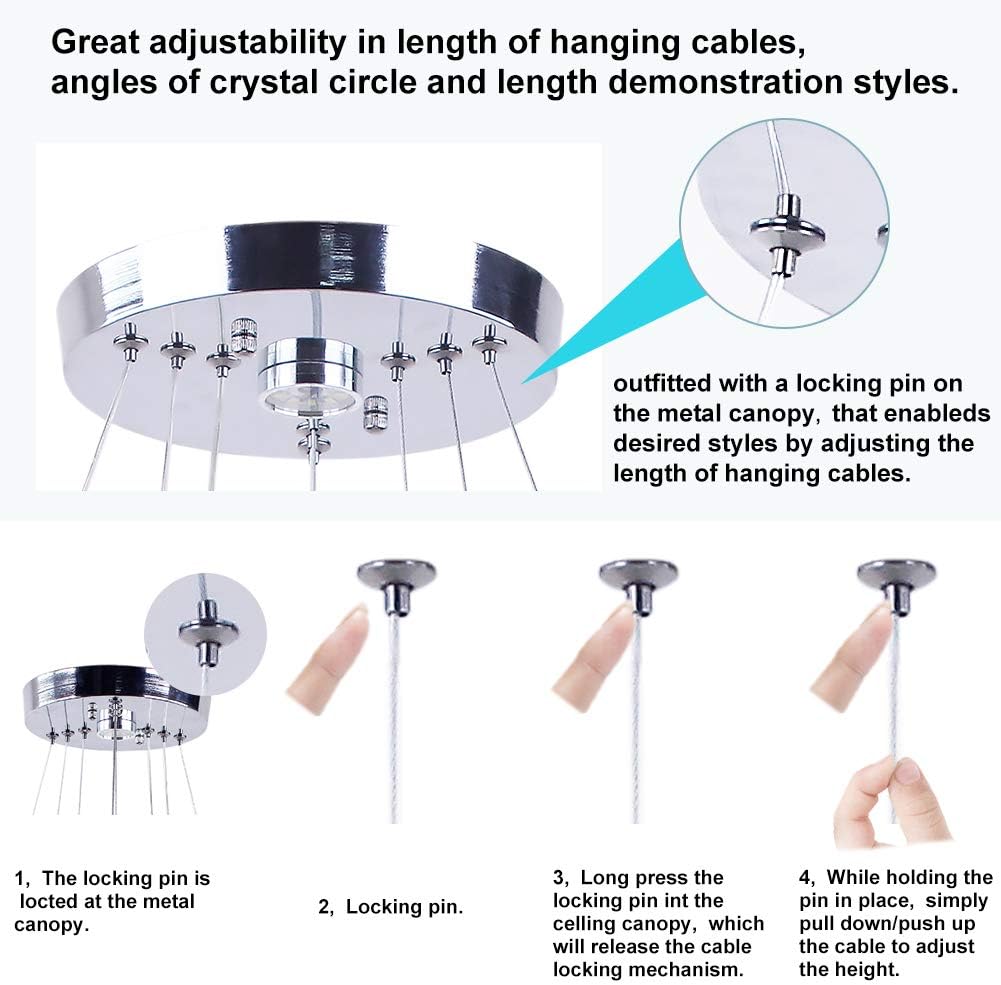 Great adjustability in length of hanging cables, angles of crystal circle and length demonstration styles.

outfitted with a locking pin on the metal canopy, that enableds desired styles by adjusting the length of hanging cables.

1, The locking pin is locted at the metal canopy.

2, Locking pin.

3, Long press the locking pin int the celling canopy, which will release the cable locking mechanism.

4, While holding the pin in place, simply pull down/push up the cable to adjust the height.