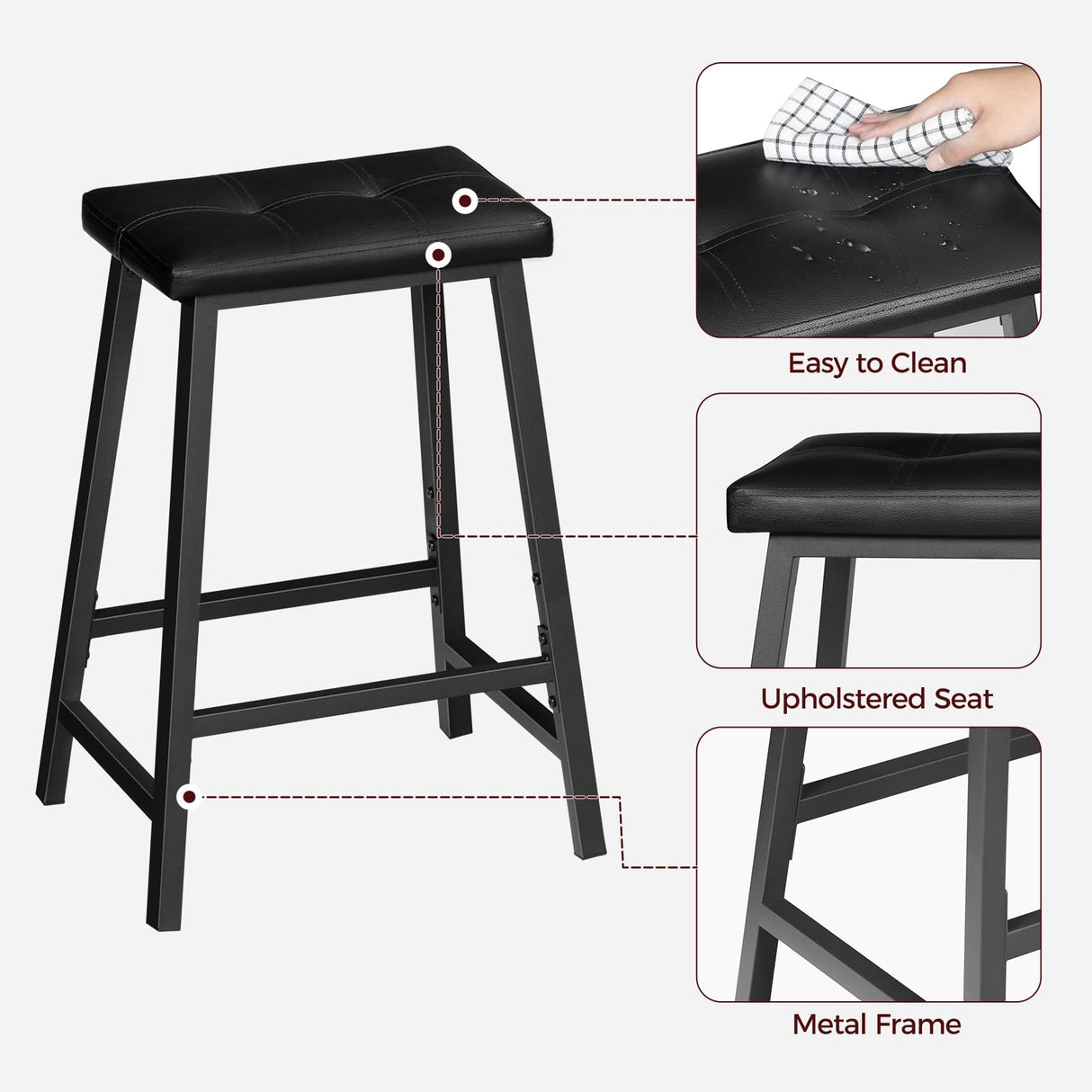 Easy to Clean

Upholstered Seat

Metal Frame