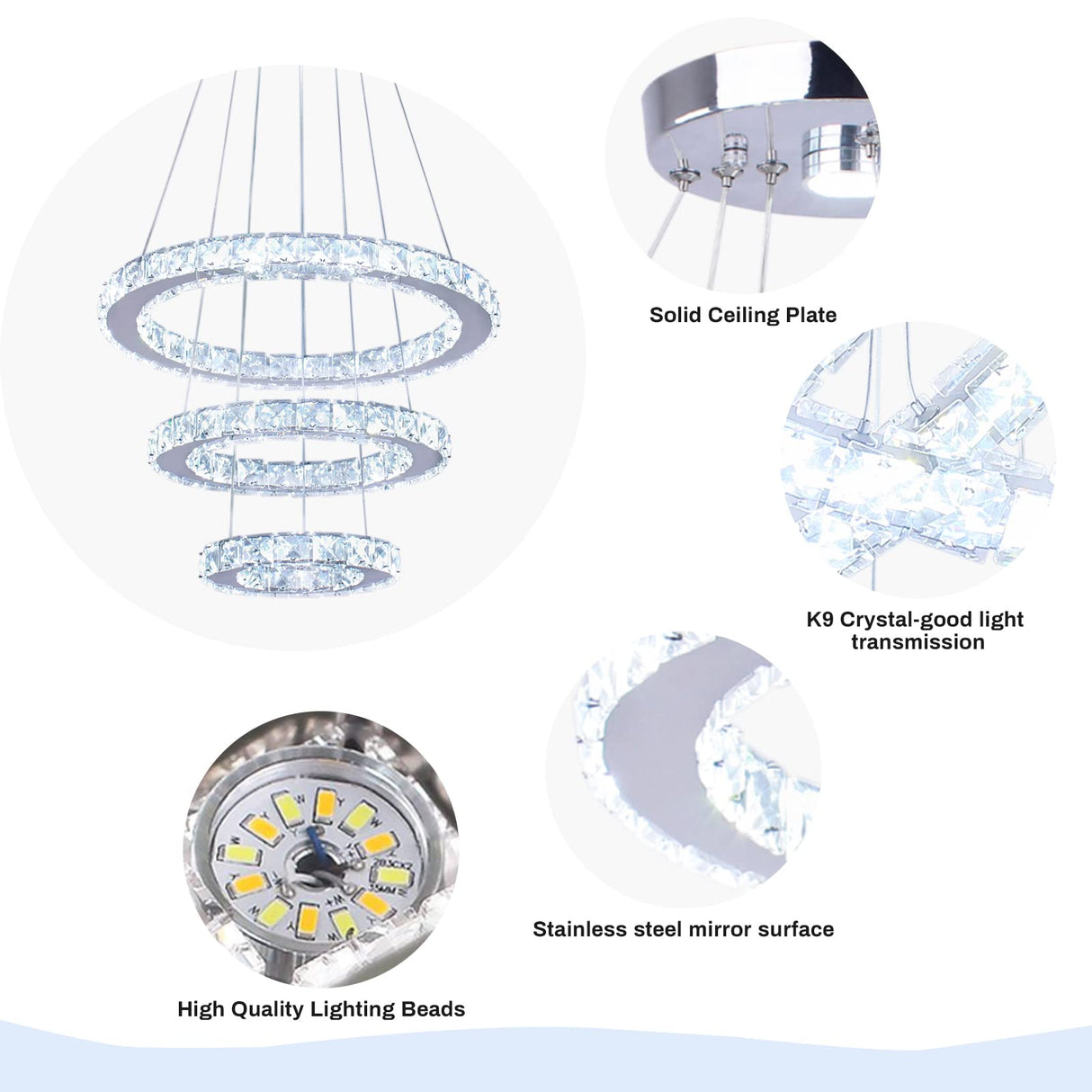 Solid Ceiling Plate

K9 Crystal-good light transmission

Stainless steel mirror surface

High Quality Lighting Beads