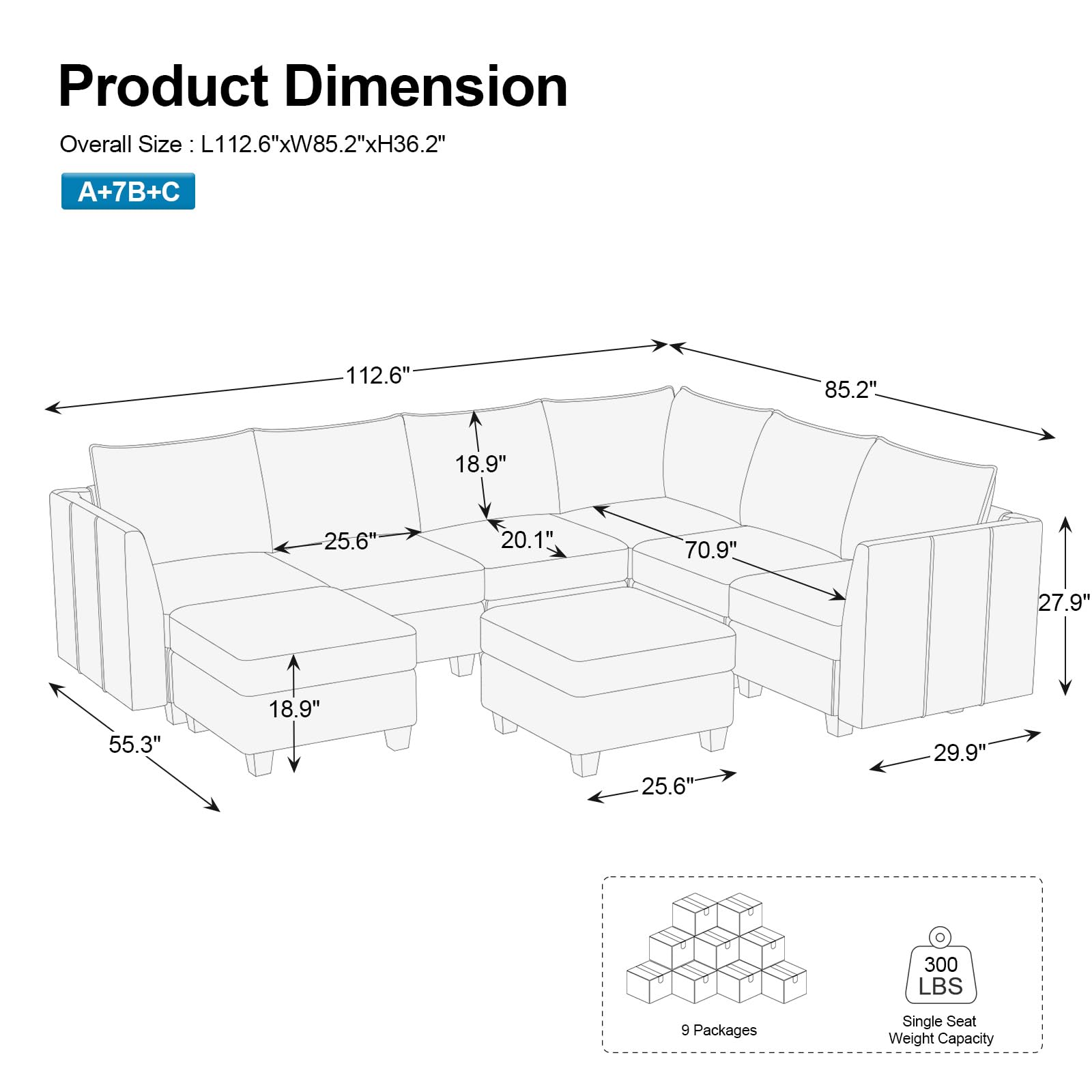 Product Dimension

Overall Size : L112.6"xW85.2"xH36.2"

A+7B+C

112.6"

85.2"

18.9"

25.6"

20.1"

70.9"

27.9"

18.9"

55.3"

25.6"

29.9"

9 Packages

300 LBS

Single Seat Weight Capacity